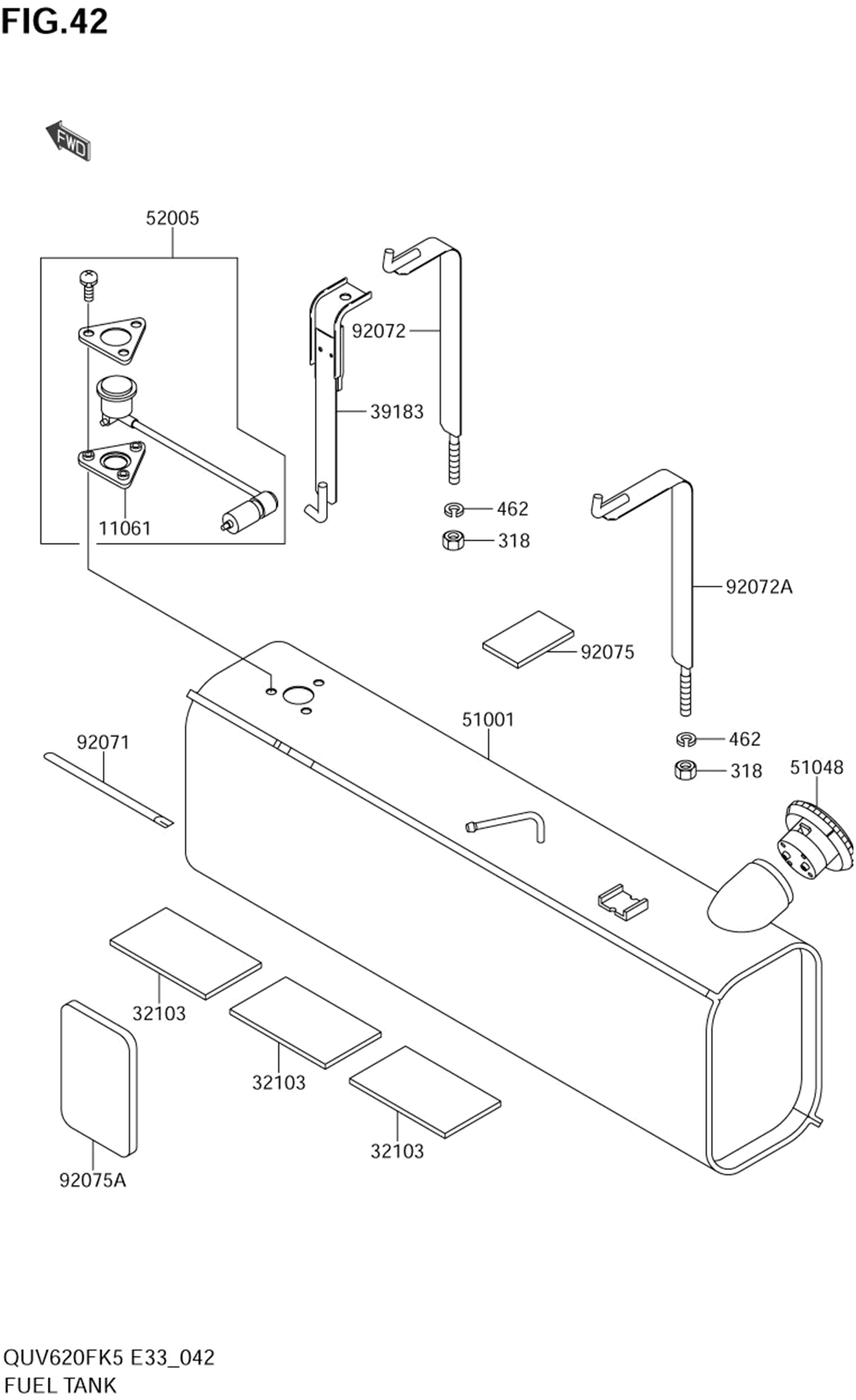 FIG.42

FWD

52005

92072

39183

11061

462

318

92072A

92075

51001

92071

462

318

51048

32103

32103

32103

92075A

QUV620FK5 E33_042
FUEL TANK