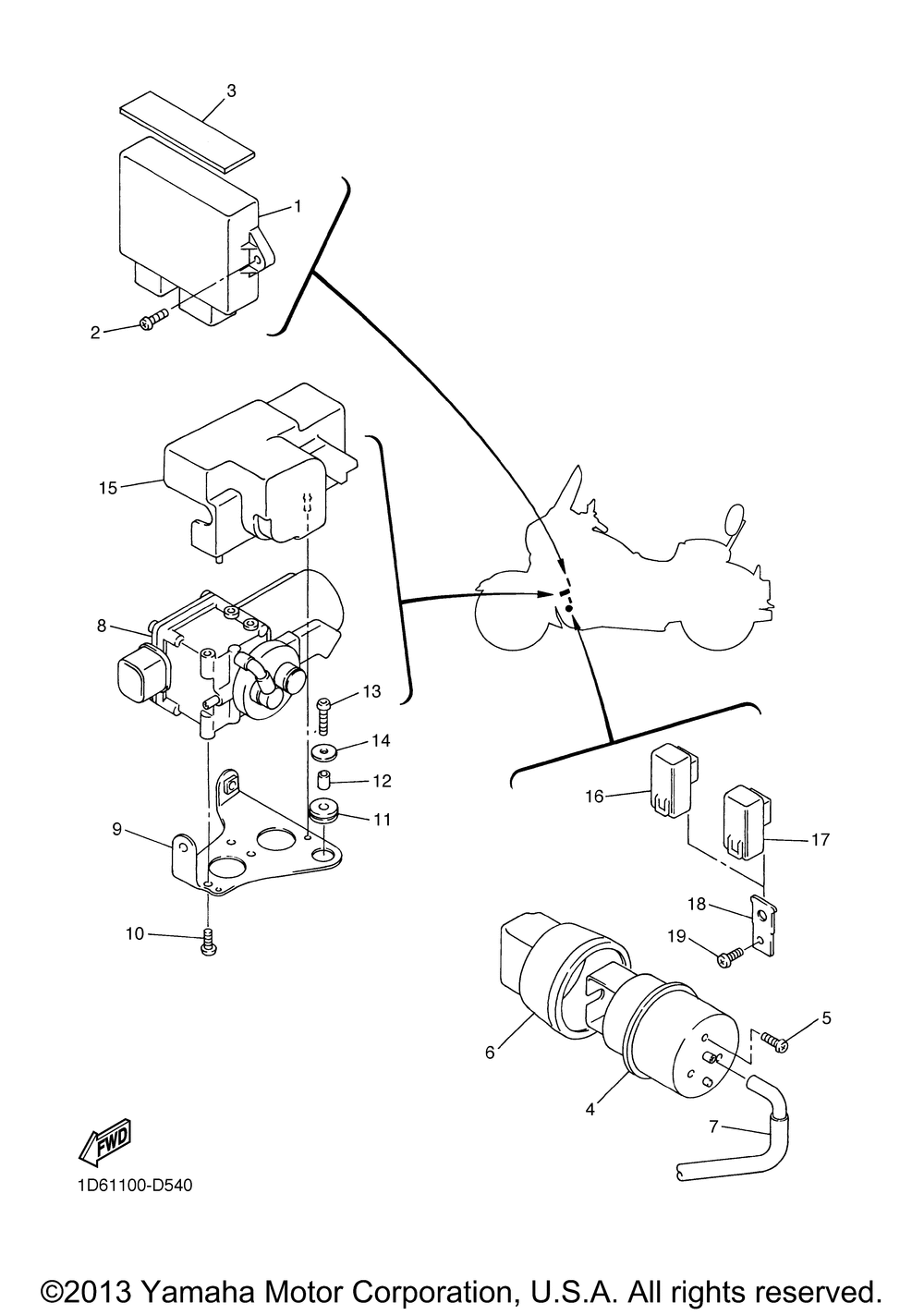 3
1
2
15
8
13
14
12
11
9
10
16
17
18
19
5
6
4
7
FWD
1D61100-D540

©2013 Yamaha Motor Corporation, U.S.A. All rights reserved.