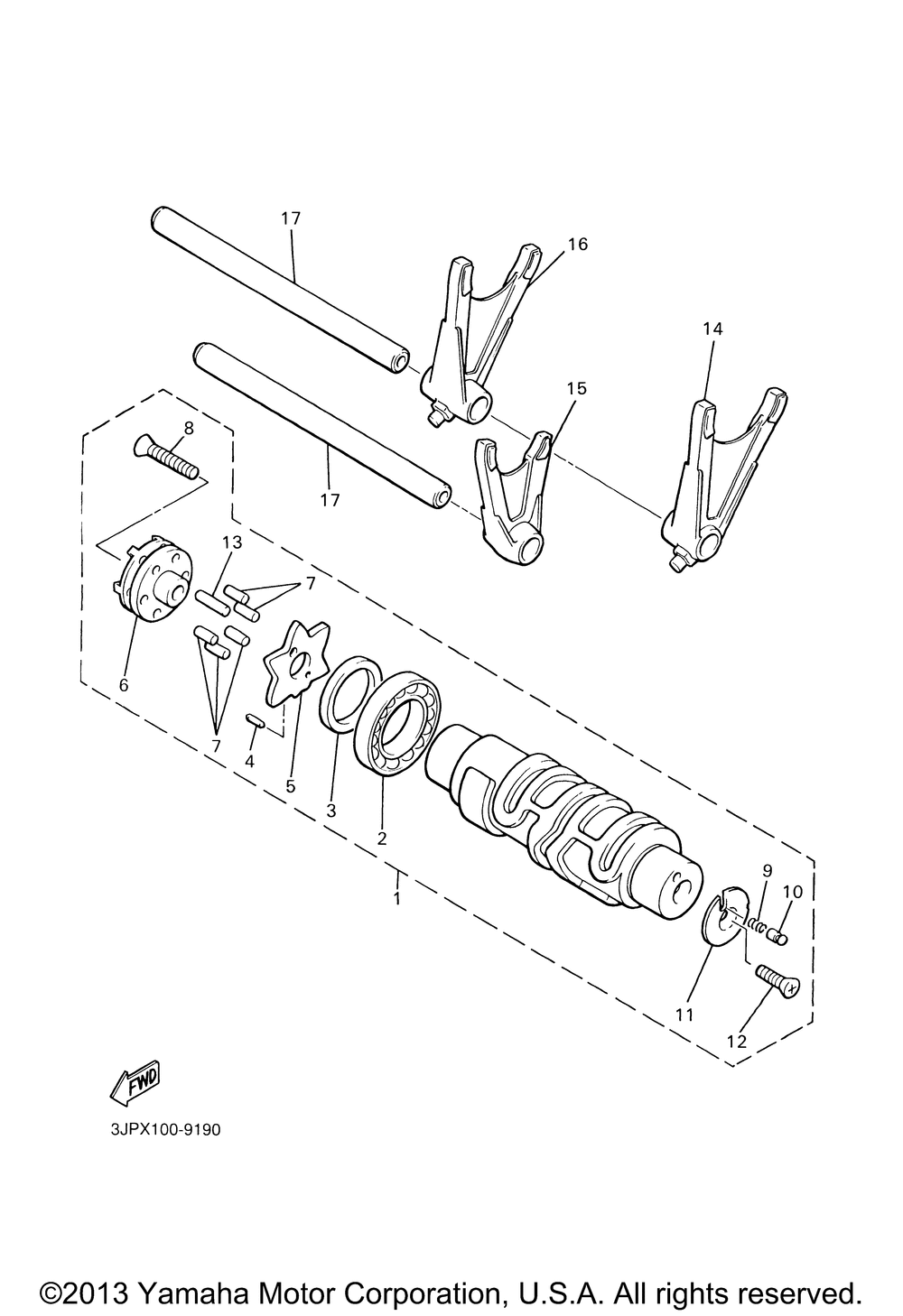 17
16
14
15
8
17
13
7
6
7
4
5
3
2
1
9
10
11
12
FWD
3JPX100-9190
©2013 Yamaha Motor Corporation, U.S.A. All rights reserved.