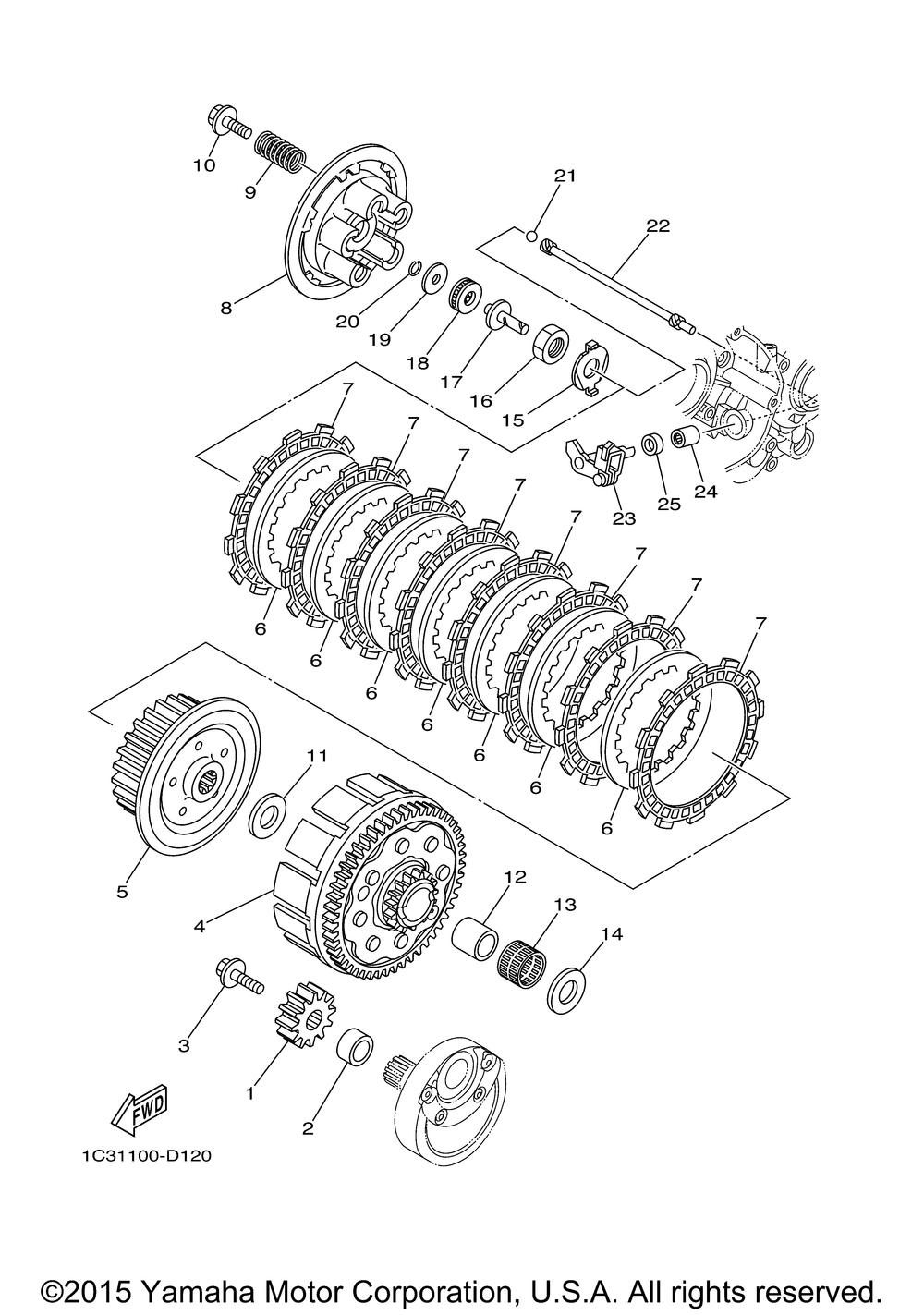 10
9
21
22
8
20
19
18
17
16
15
7
7
7
7
7
7
7
7
23
25
24
6
6
6
6
6
6
6
11
5
4
12
13
14
3
1
2
FWD
1C31100-D120

©2015 Yamaha Motor Corporation, U.S.A. All rights reserved.