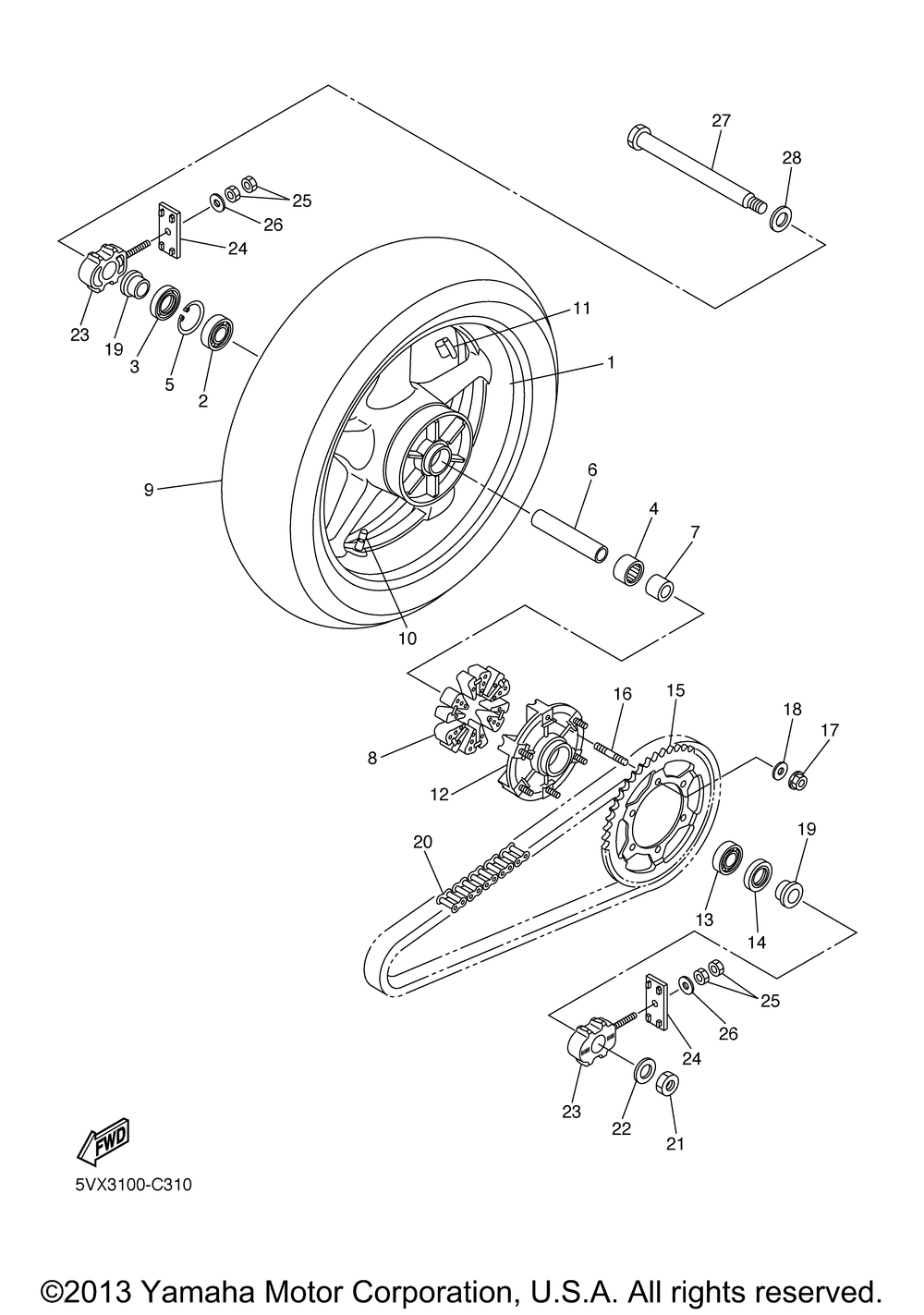 27
28
25
26
24
23
19
3
5
2
11
1
9
6
4
7
10
16
15
18
17
8
12
20
19
13
14
25
26
24
23
22
21
FWD
5VX3100-C310

©2013 Yamaha Motor Corporation, U.S.A. All rights reserved.