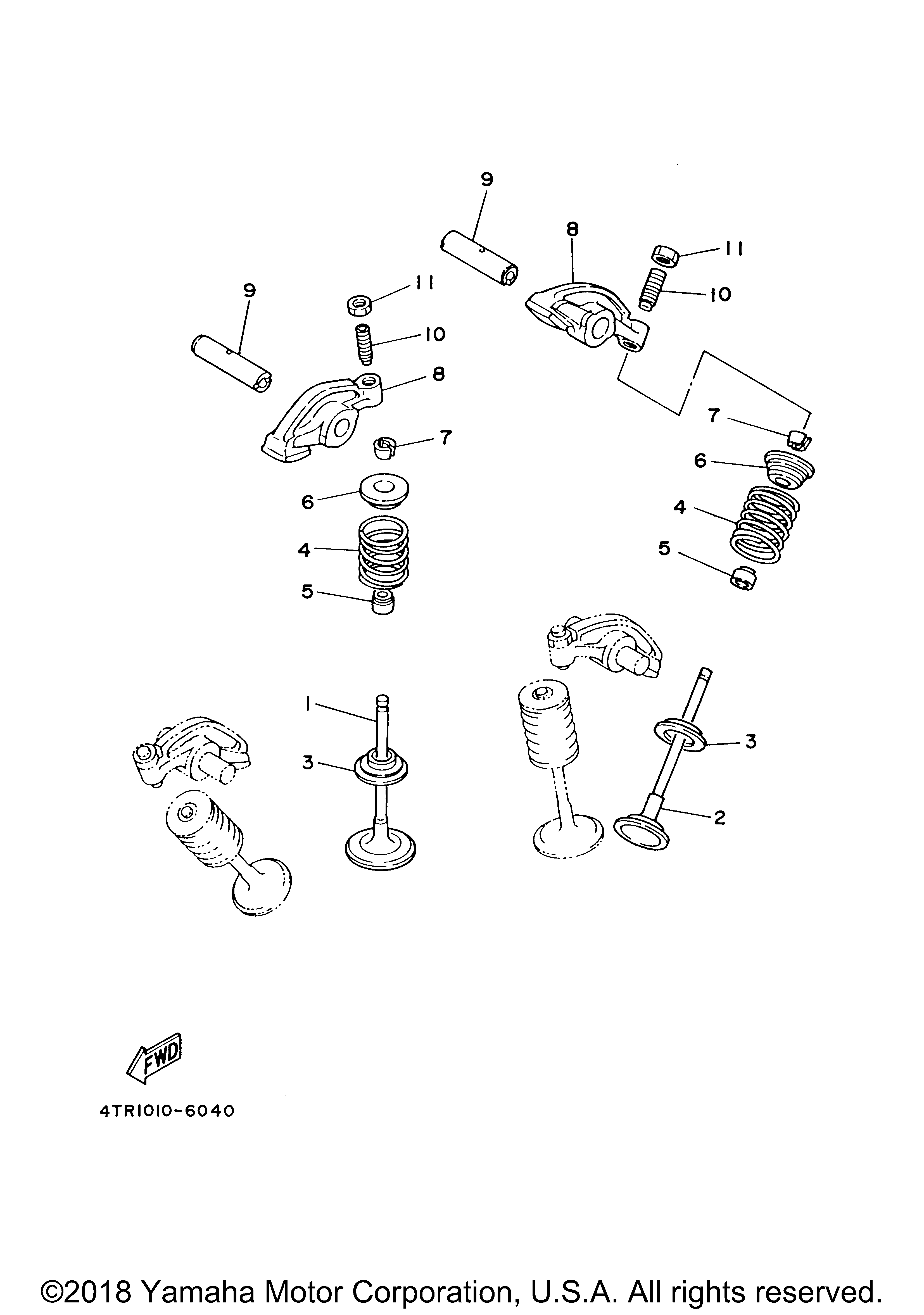 9
8
11
10
9
11
10
8
7
7
6
6
4
4
5
5
1
3
3
2
FWD
4TR1010-6040
©2018 Yamaha Motor Corporation, U.S.A. All rights reserved.