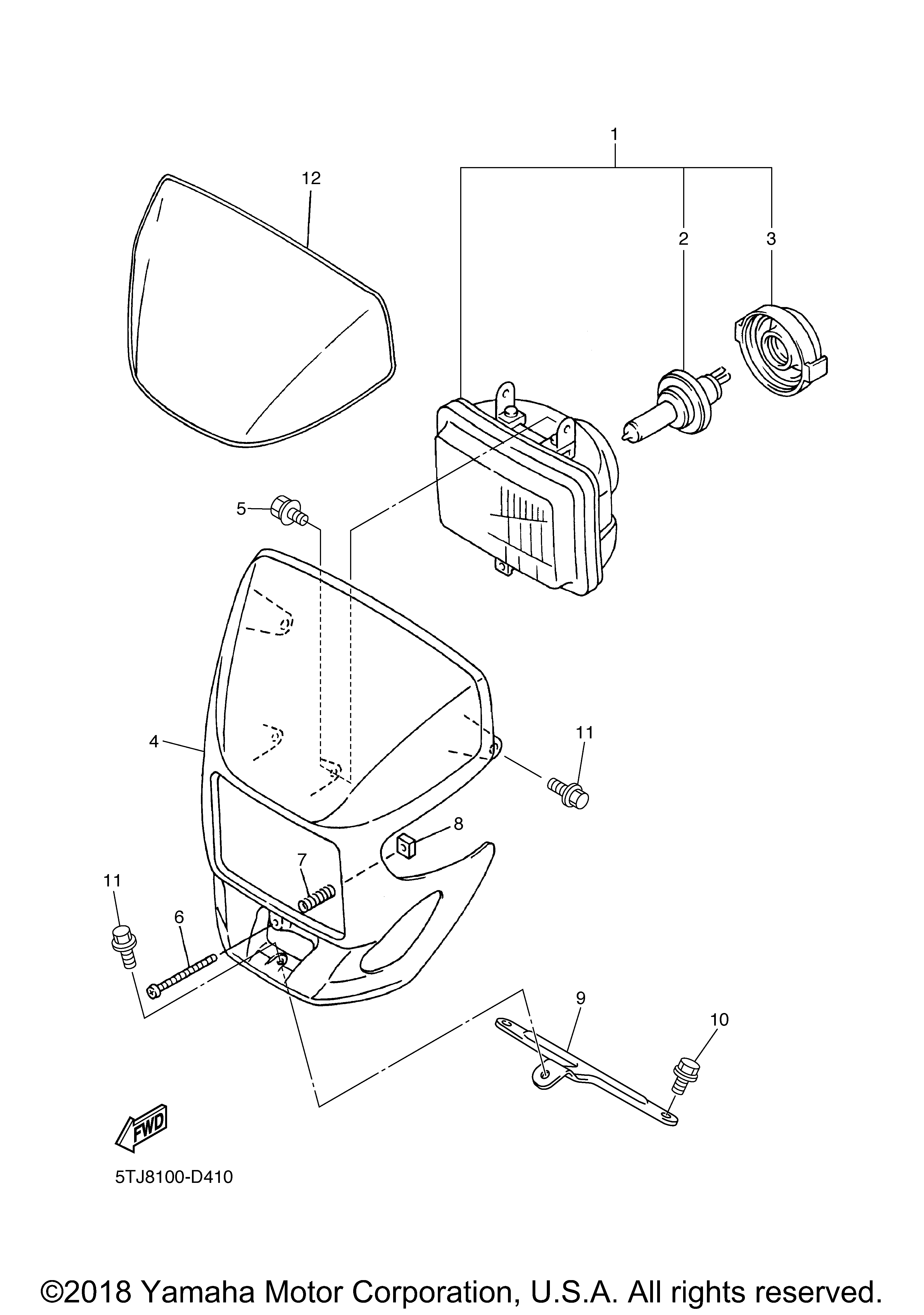 1
12
2
3
5
4
11
8
7
11
6
9
10
FWD
5TJ8100-D410
©2018 Yamaha Motor Corporation, U.S.A. All rights reserved.