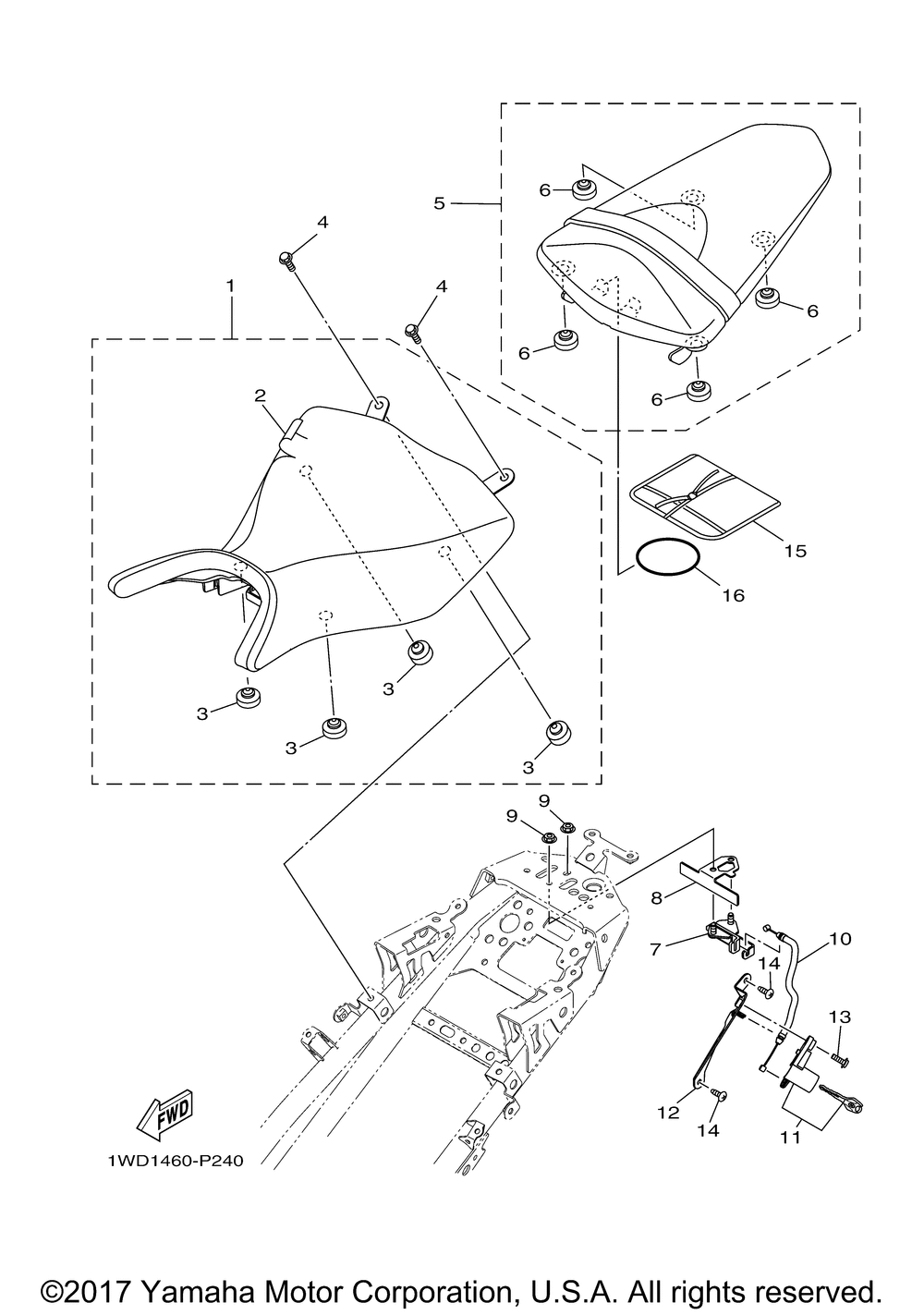 5
6
4
1
4
6
6
6
2
15
16
3
3
3
3
9
9
8
7
10
14
13
12
14
11
FWD
1WD1460-P240
©2017 Yamaha Motor Corporation, U.S.A. All rights reserved.