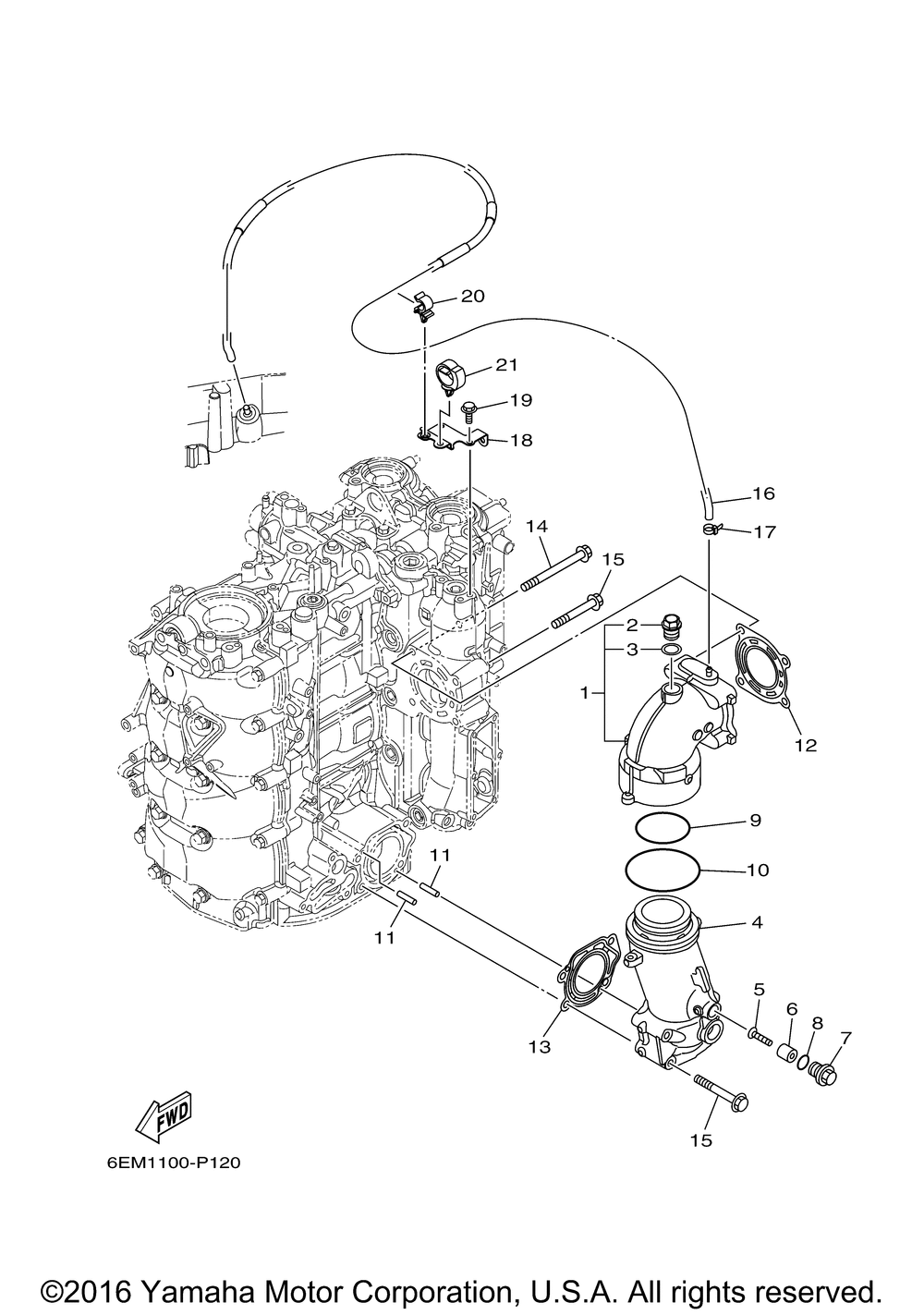 20
21
19
18
16
17
14
15
2
3
1
12
9
10
11
11
4
5
6
8
7
13
15
FWD
6EM1100-P120

©2016 Yamaha Motor Corporation, U.S.A. All rights reserved.