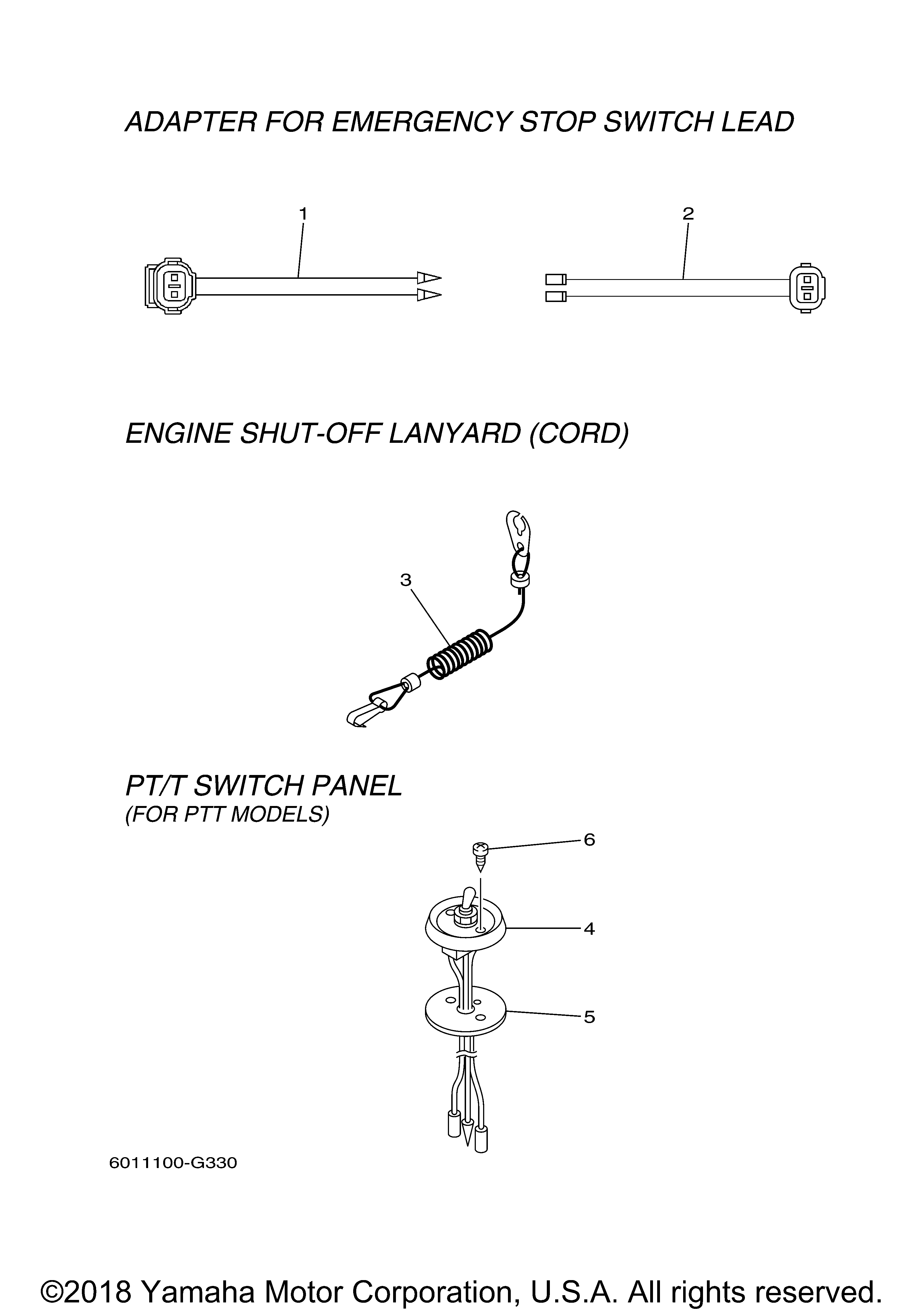 ADAPTER FOR EMERGENCY STOP SWITCH LEAD

1

2

ENGINE SHUT-OFF LANYARD (CORD)

3

PT/T SWITCH PANEL
(FOR PTT MODELS)

6

4

5

6011100-G330

©2018 Yamaha Motor Corporation, U.S.A. All rights reserved.