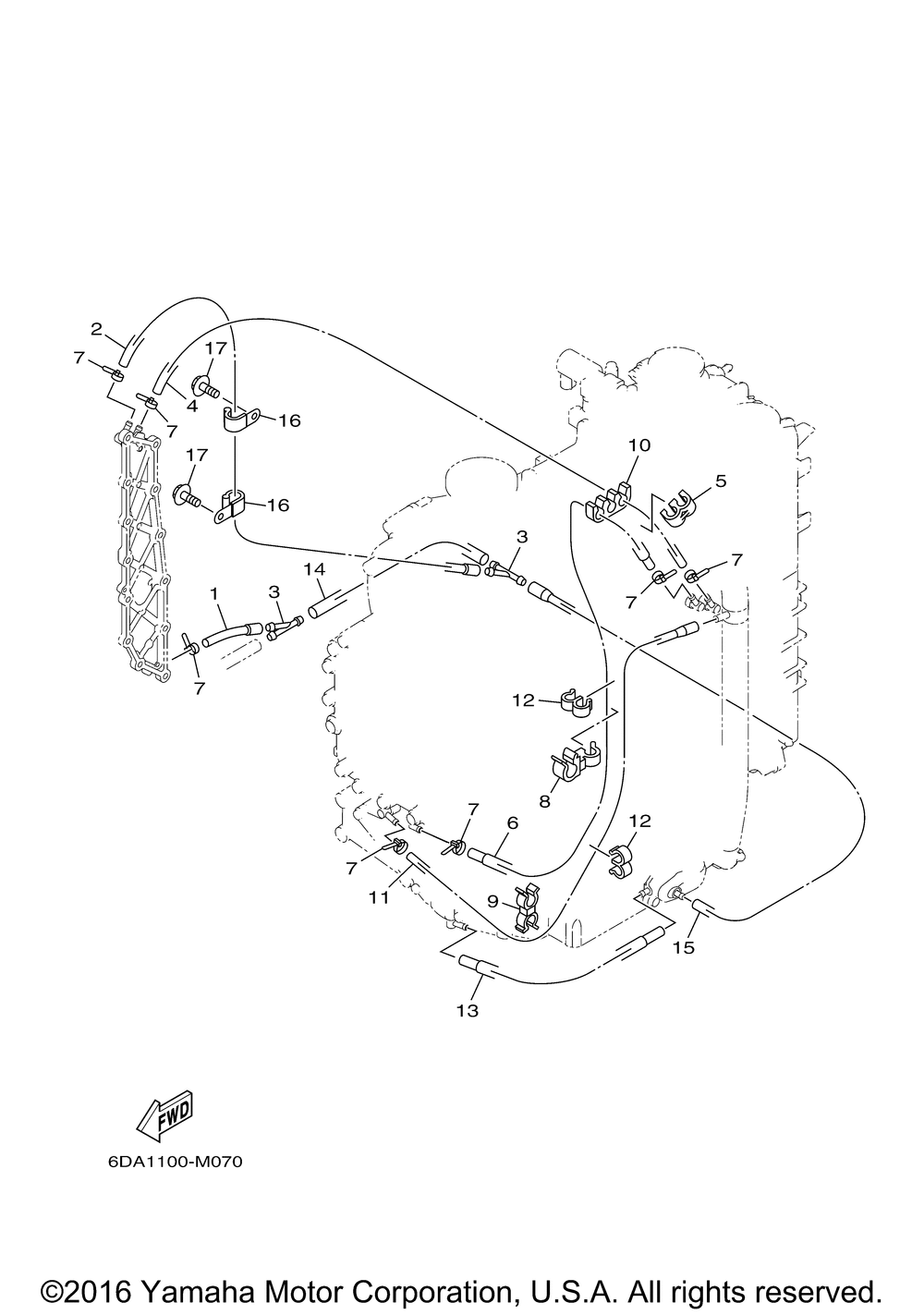 2
7
17
4
7
16
17
16
10
5
3
7
7
14
1
3
7
12
8
7
6
12
7
11
9
15
13
FWD
6DA1100-M070
©2016 Yamaha Motor Corporation, U.S.A. All rights reserved.