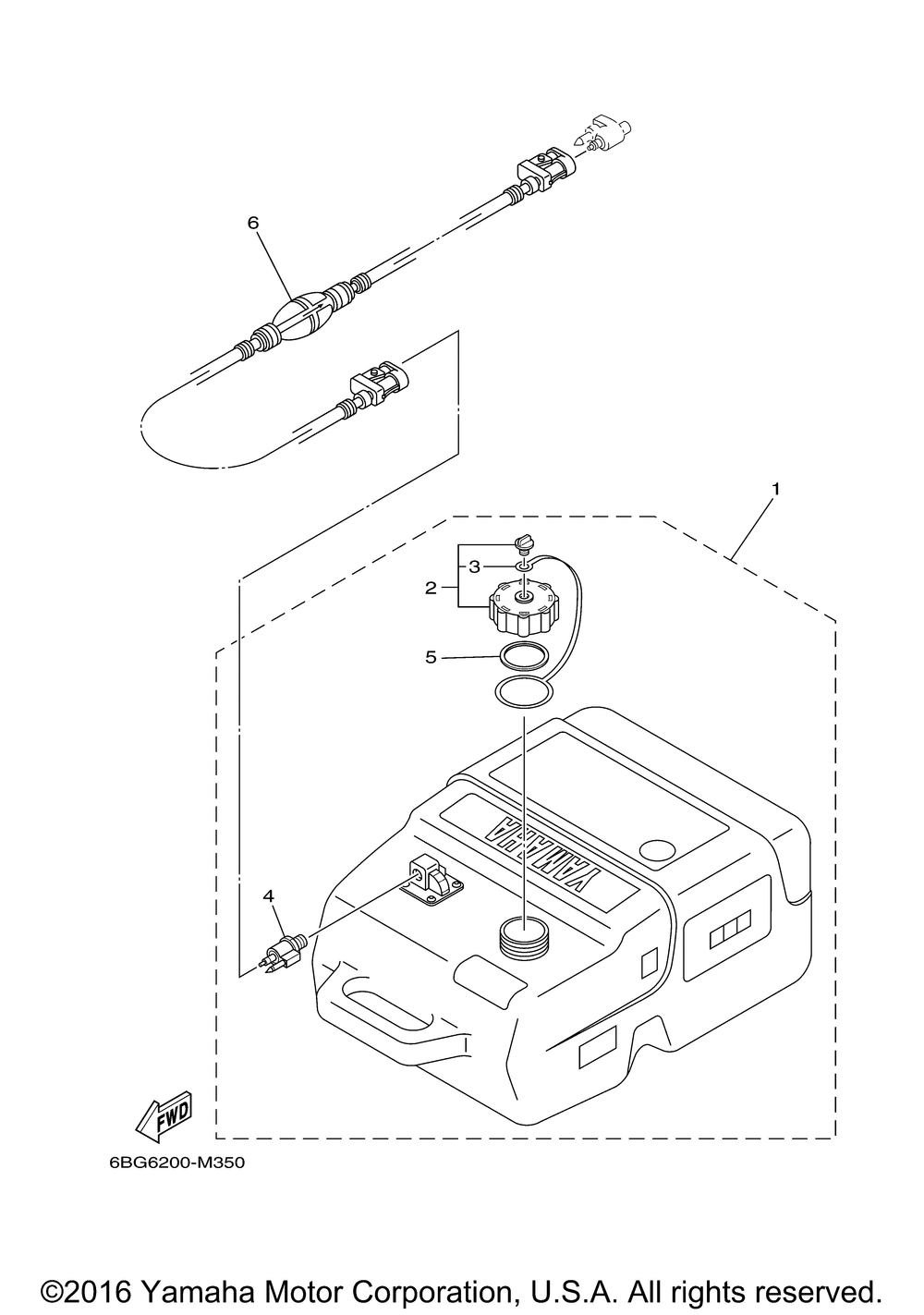 6

1

3

2

5

YAMAHA

4

FWD

6BG6200-M350

©2016 Yamaha Motor Corporation, U.S.A. All rights reserved.