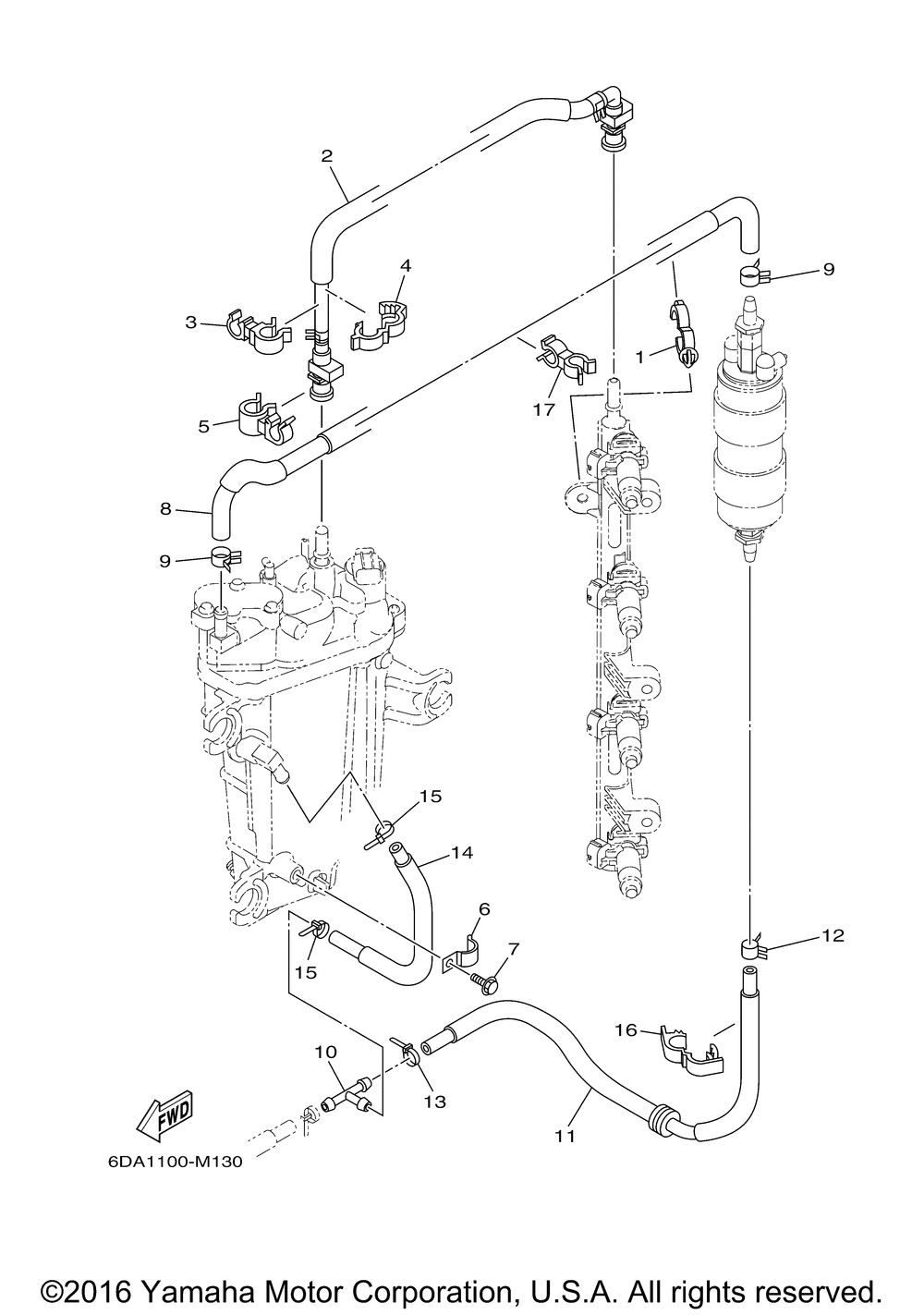 2
4
9
3
1
17
5
8
9
15
14
6
7
15
12
16
10
13
11
FWD
6DA1100-M130
©2016 Yamaha Motor Corporation, U.S.A. All rights reserved.