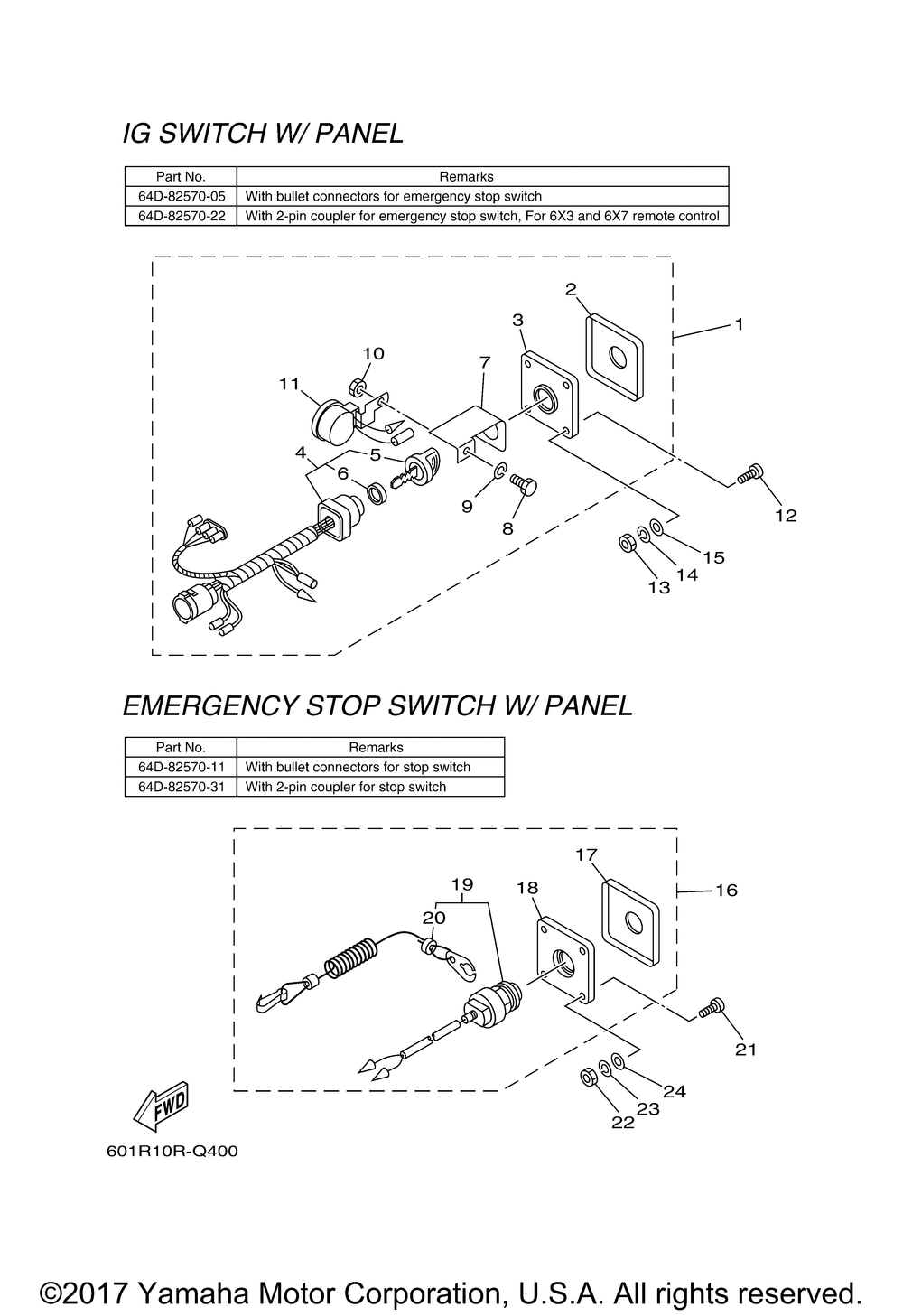 IG SWITCH W/ PANEL

| Part No. | Remarks |
|---|---|
| 64D-82570-05 | With bullet connectors for emergency stop switch |
| 64D-82570-22 | With 2-pin coupler for emergency stop switch, For 6X3 and 6X7 remote control |

2
3
1
10
7
11
4
5
6
9
8
12
15
14
13

EMERGENCY STOP SWITCH W/ PANEL

| Part No. | Remarks |
|---|---|
| 64D-82570-11 | With bullet connectors for stop switch |
| 64D-82570-31 | With 2-pin coupler for stop switch |

17
19
18
16
20
21
24
23
22

FWD

601R10R-Q400

©2017 Yamaha Motor Corporation, U.S.A. All rights reserved.