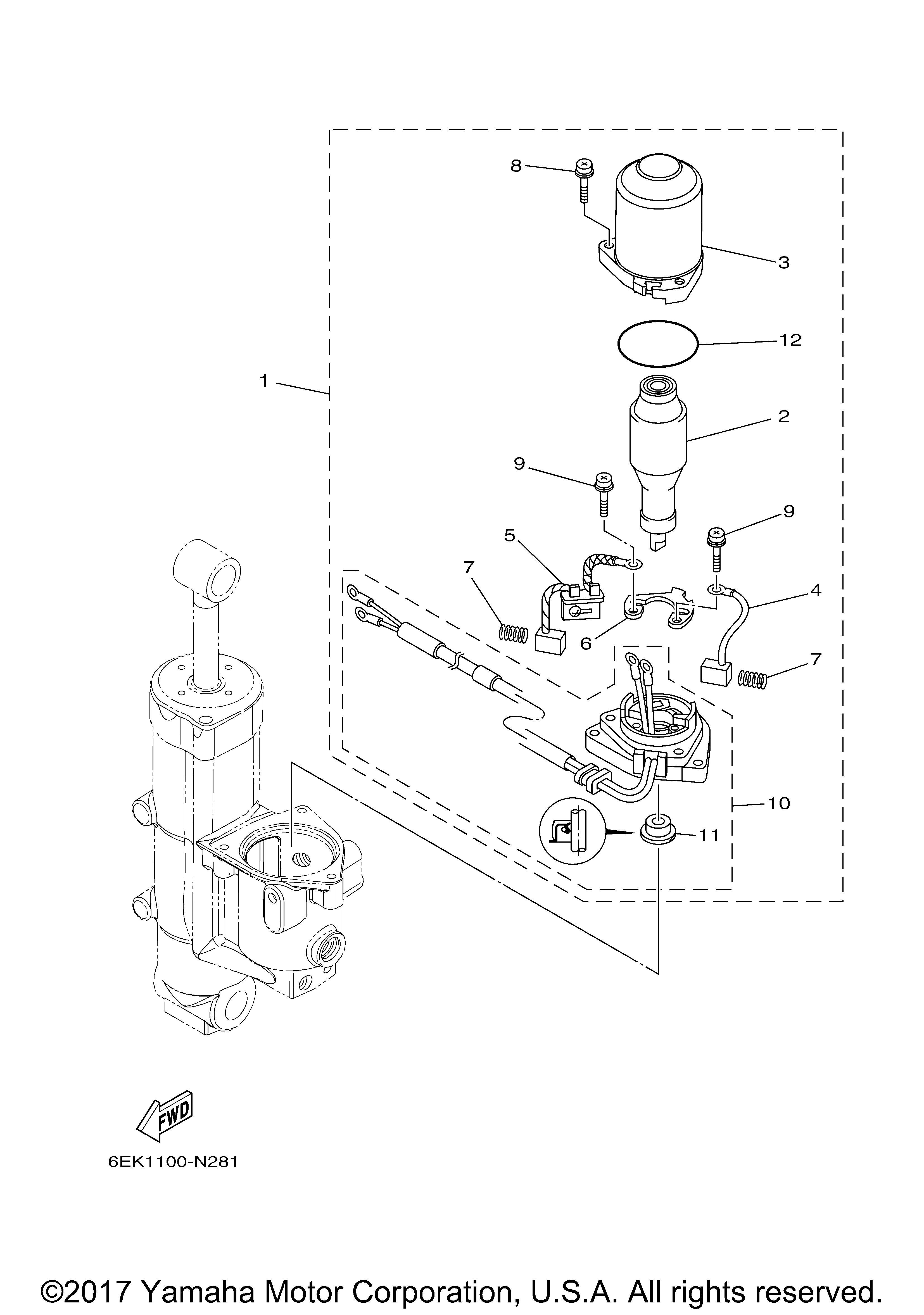 8
3
12
1
2
9
9
5
7
4
6
7
10
11
FWD
6EK1100-N281
©2017 Yamaha Motor Corporation, U.S.A. All rights reserved.