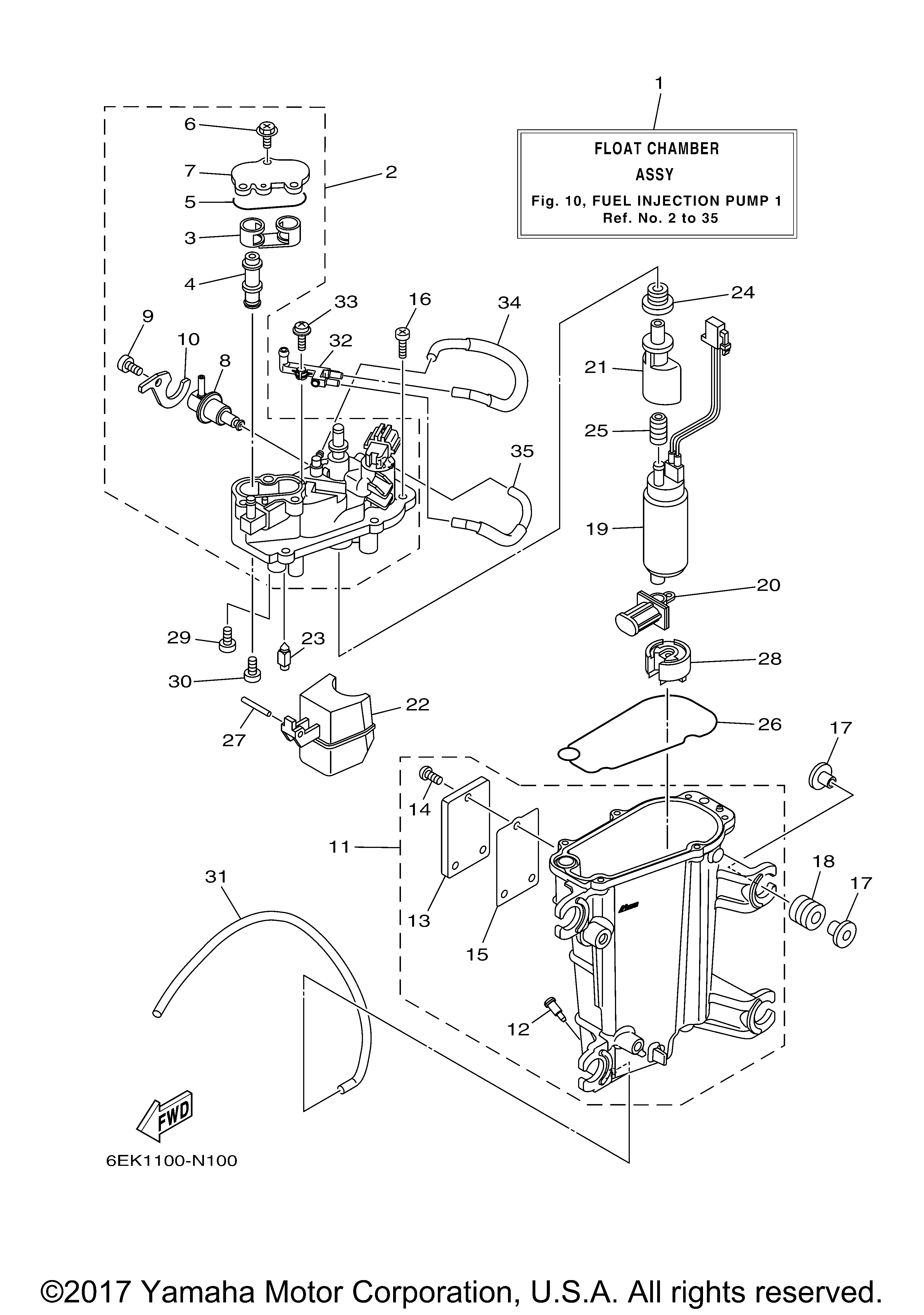 1

FLOAT CHAMBER
ASSY
Fig. 10, FUEL INJECTION PUMP 1
Ref. No. 2 to 35

6
7
2
5
3
4
33
16
34
24
9
10
32
8
21
25
35
19
20
29
23
28
30
22
27
26
17
14
11
18
17
31
13
15
12

FWD

6EK1100-N100

©2017 Yamaha Motor Corporation, U.S.A. All rights reserved.