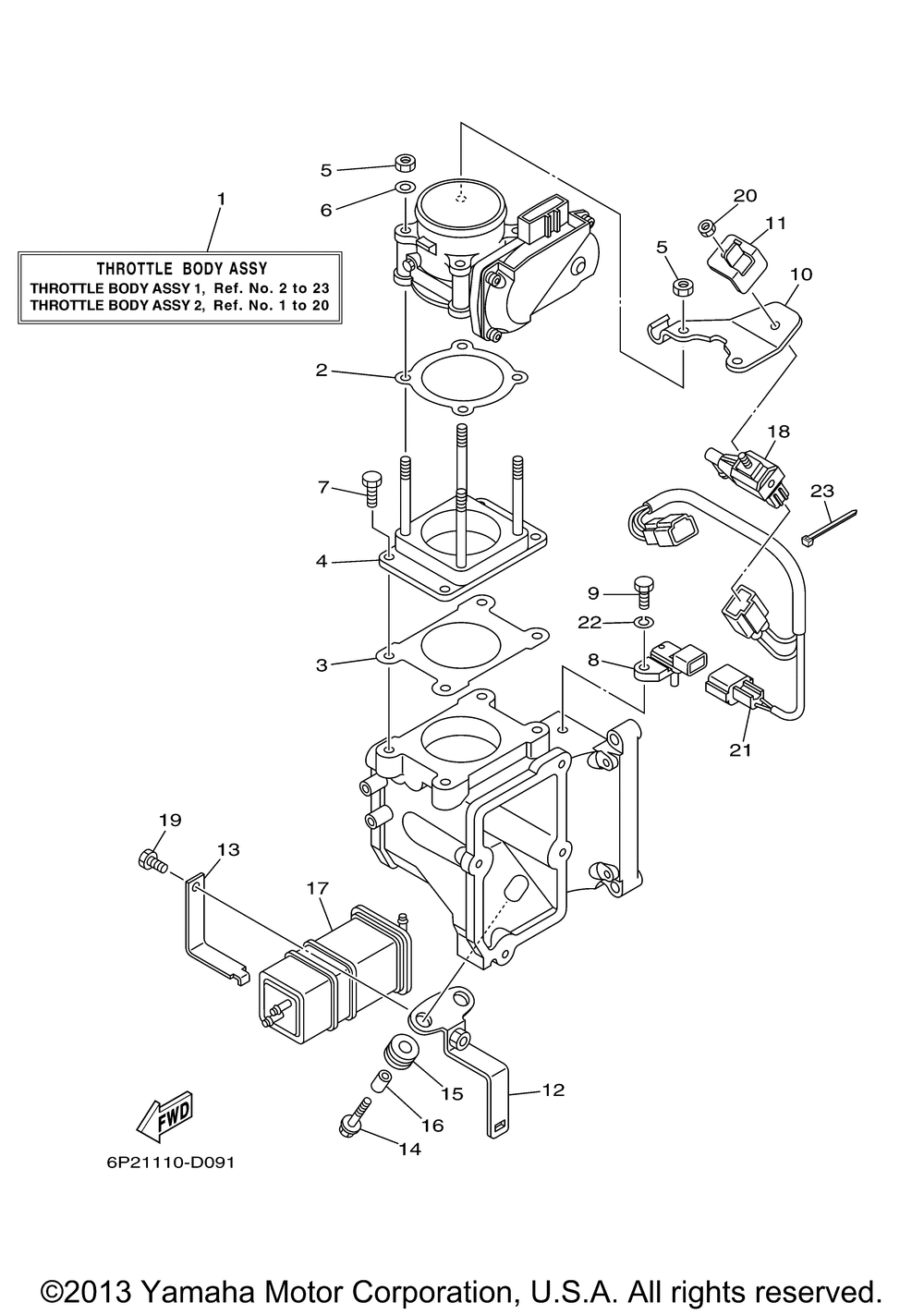 1

THROTTLE BODY ASSY
THROTTLE BODY ASSY 1, Ref. No. 2 to 23
THROTTLE BODY ASSY 2, Ref. No. 1 to 20

5
6
20
11
5
10
2
18
7
23
4
9
22
3
8
21
19
13
17
15
12
16
14
FWD
6P21110-D091

©2013 Yamaha Motor Corporation, U.S.A. All rights reserved.