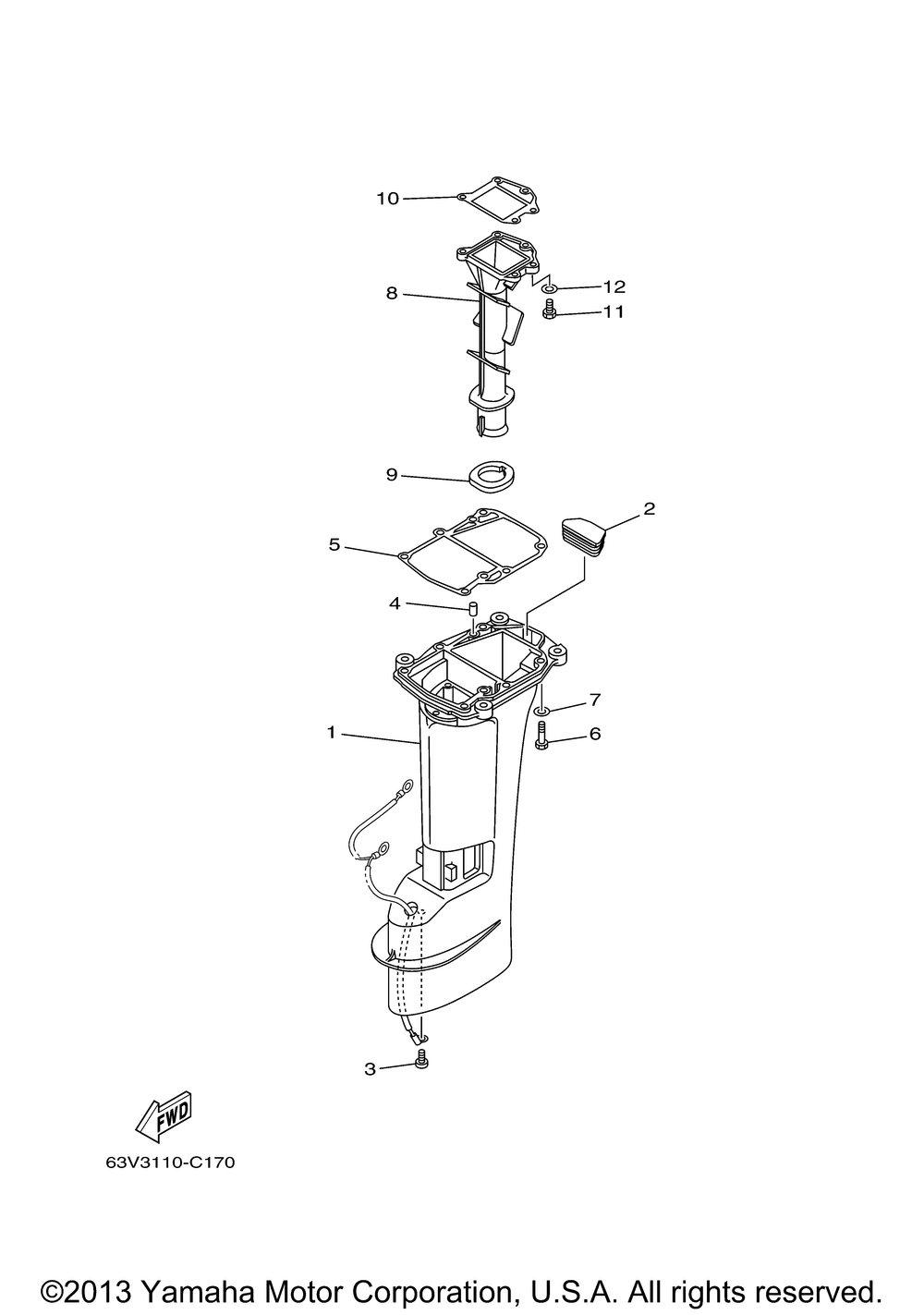 10
12
8
11
9
2
5
4
7
1
6
3
FWD
63V3110-C170

©2013 Yamaha Motor Corporation, U.S.A. All rights reserved.