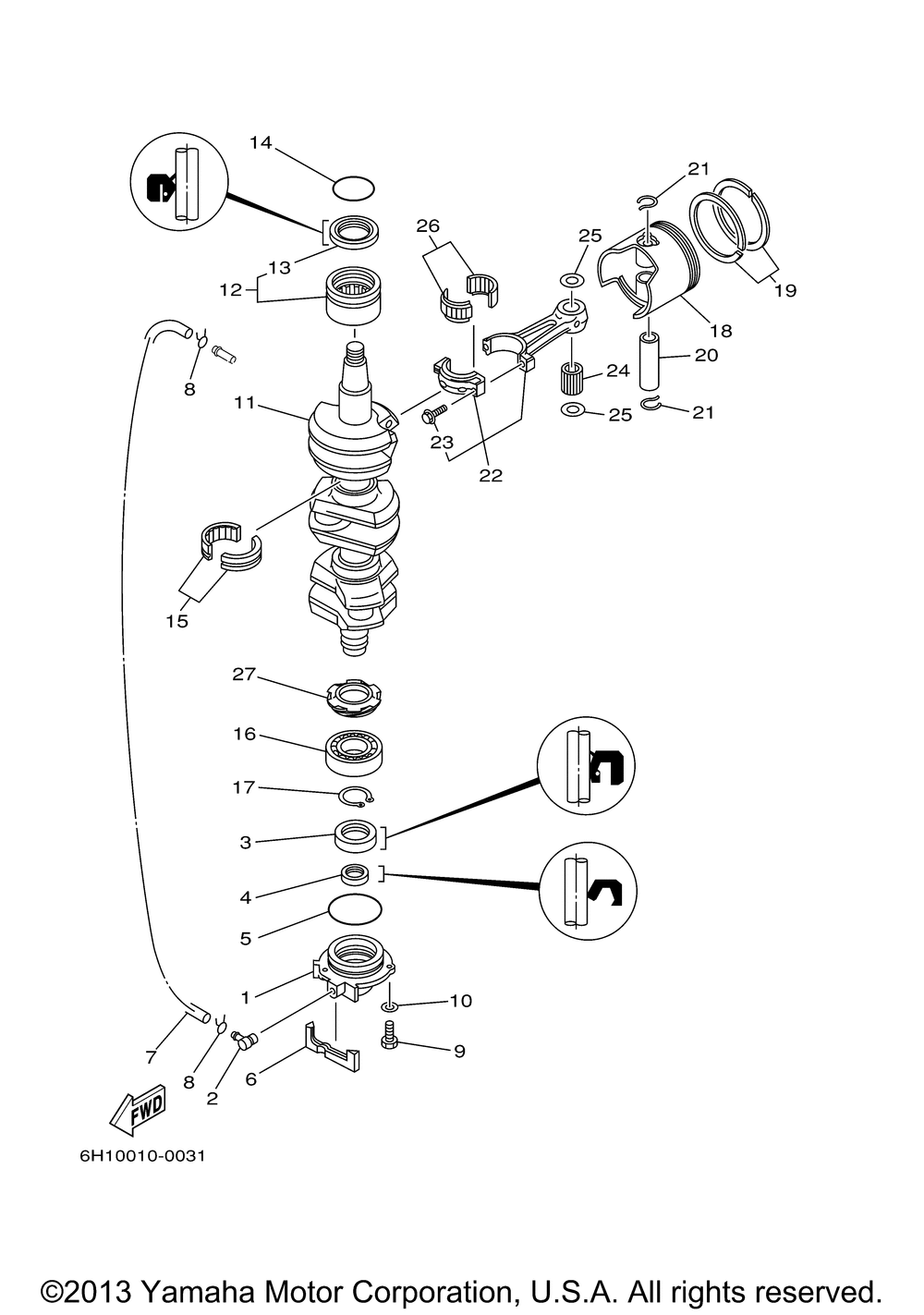 14
21
26
25
13
12
19
18
20
8
24
11
25
21
23
22
15
27
16
17
3
4
5
1
10
9
7
8
2
6
FWD
6H10010-0031

©2013 Yamaha Motor Corporation, U.S.A. All rights reserved.