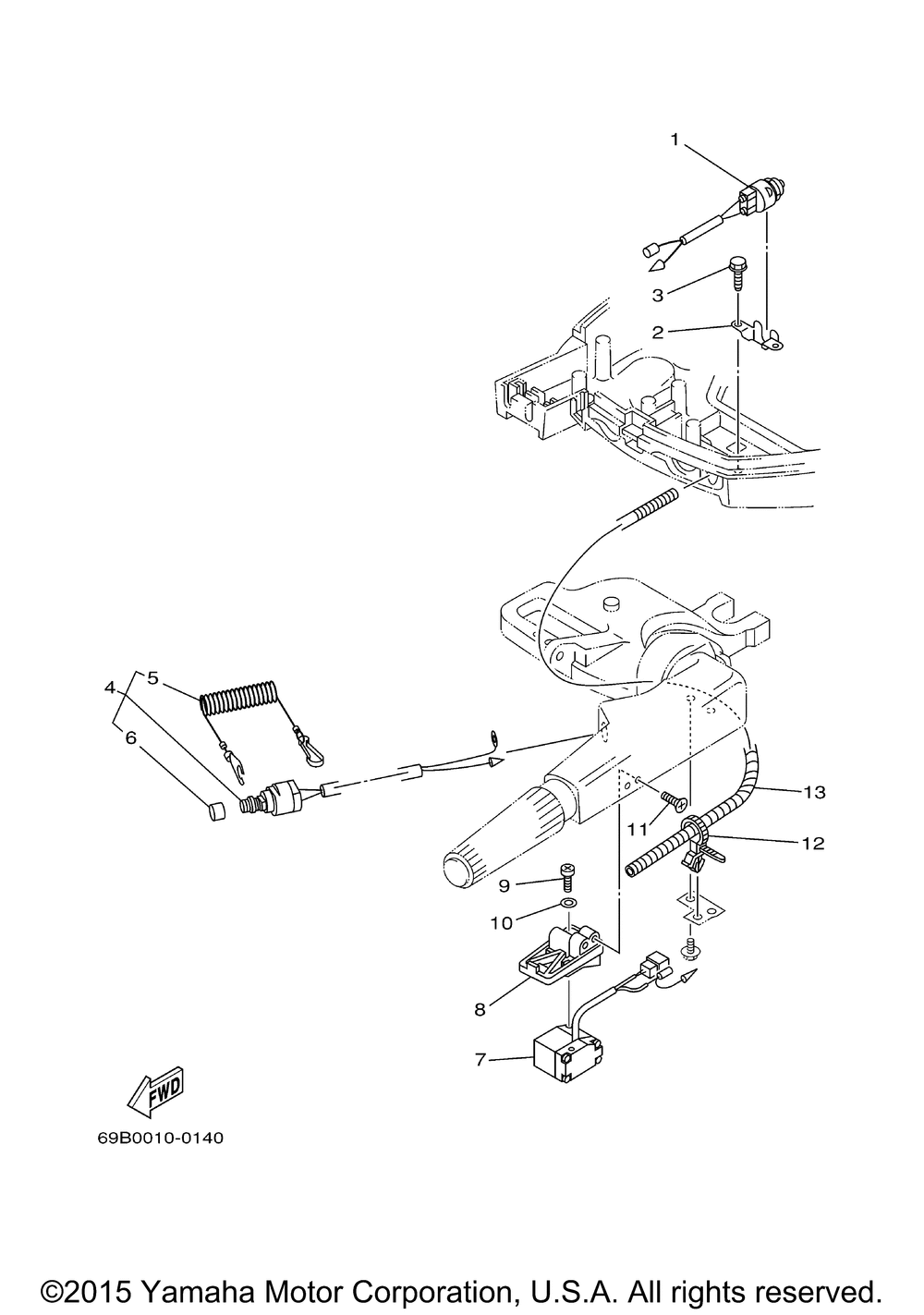 1
3
2
5
4
6
13
11
12
9
10
8
7
FWD
69B0010-0140

©2015 Yamaha Motor Corporation, U.S.A. All rights reserved.