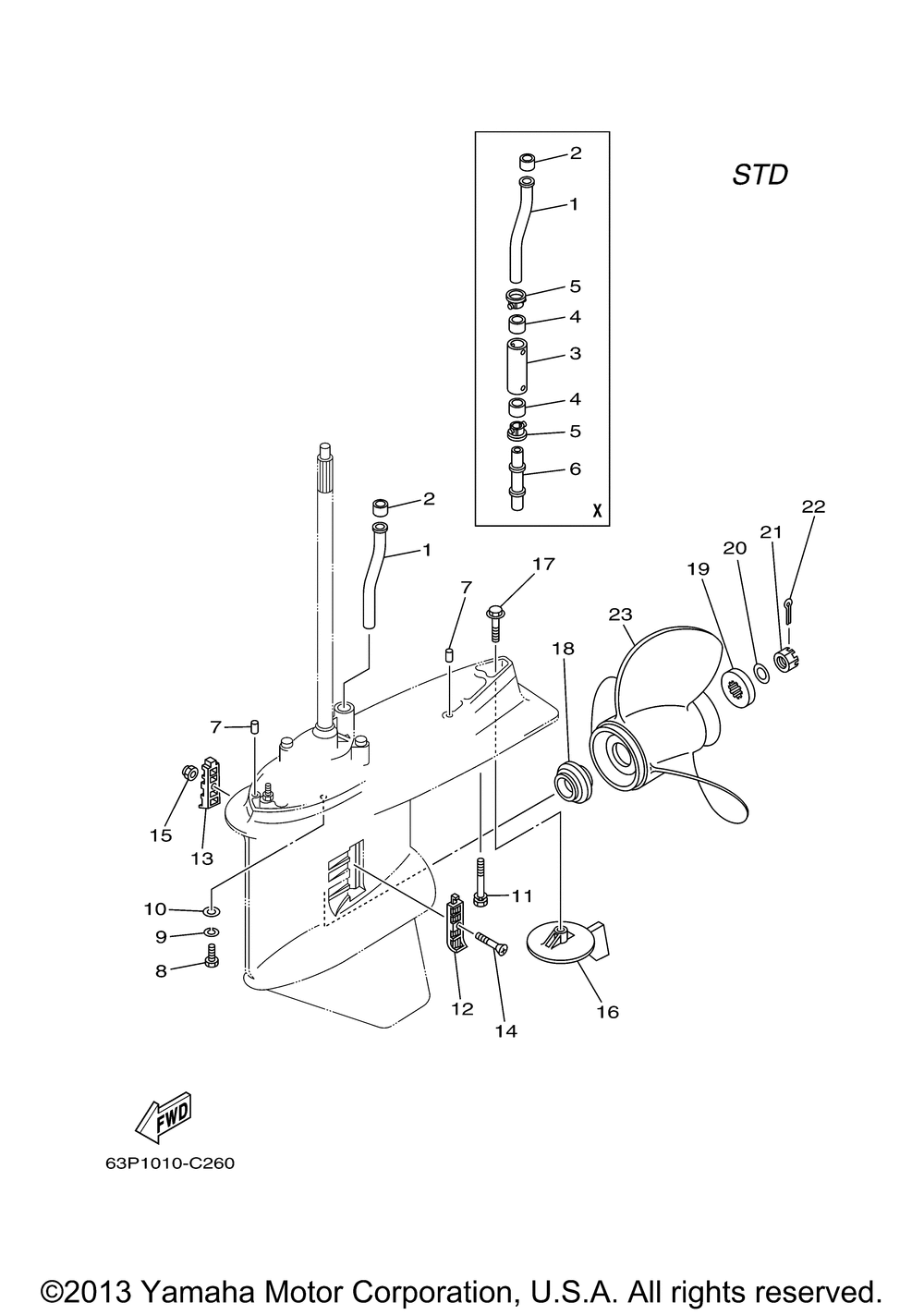 STD

2
1
5
4
3
4
5
6
X

2
1
7
17
22
21
20
19
23
18
7
15
13
10
9
8
11
12
14
16

FWD

63P1010-C260

©2013 Yamaha Motor Corporation, U.S.A. All rights reserved.