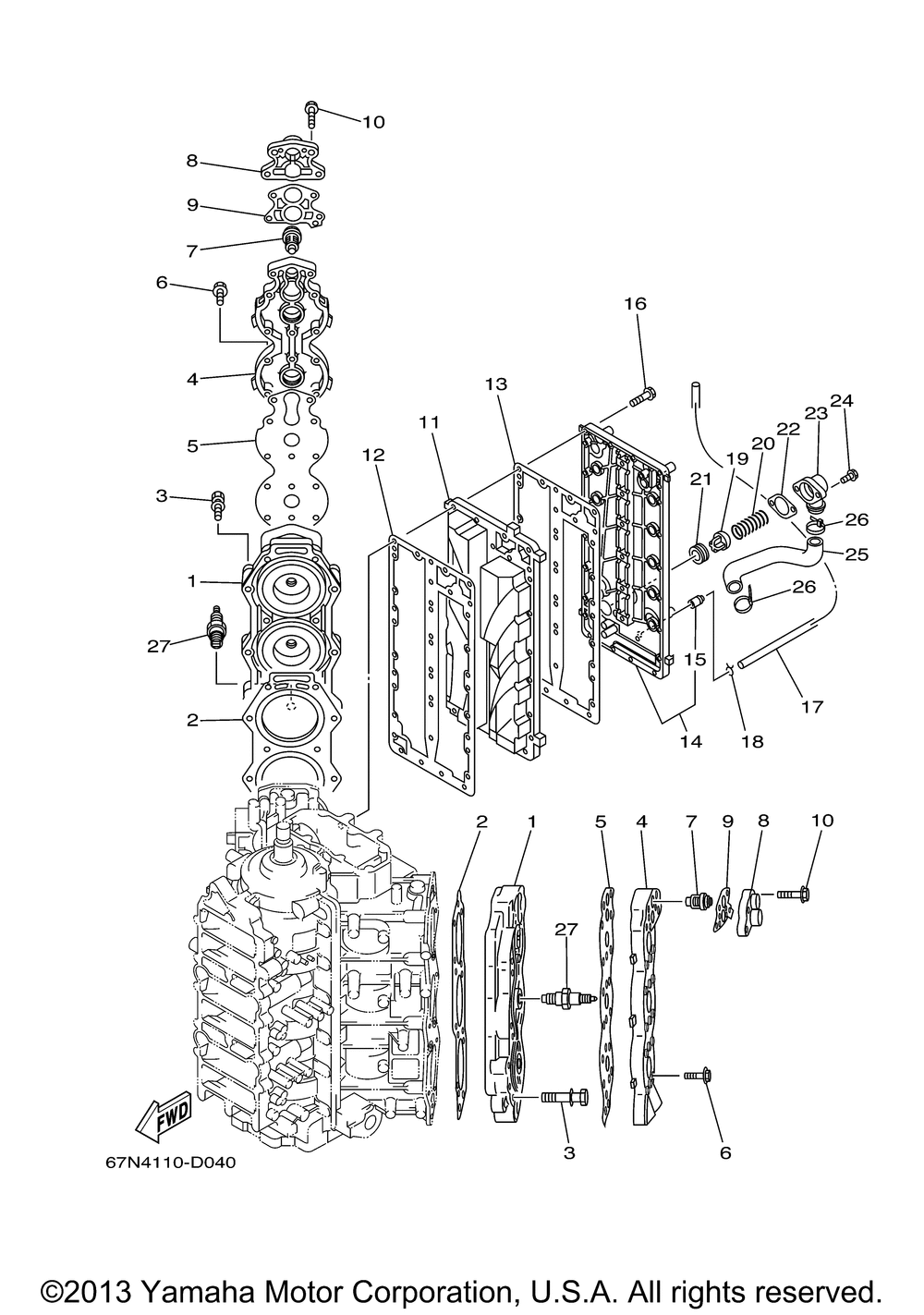 10
8
9
7
6
4
5
3
1
27
2
16
13
11
12
24
23
22
20
19
21
26
25
26
15
17
14
18
2
1
5
4
7
9
8
10
27
3
6
FWD
67N4110-D040
©2013 Yamaha Motor Corporation, U.S.A. All rights reserved.