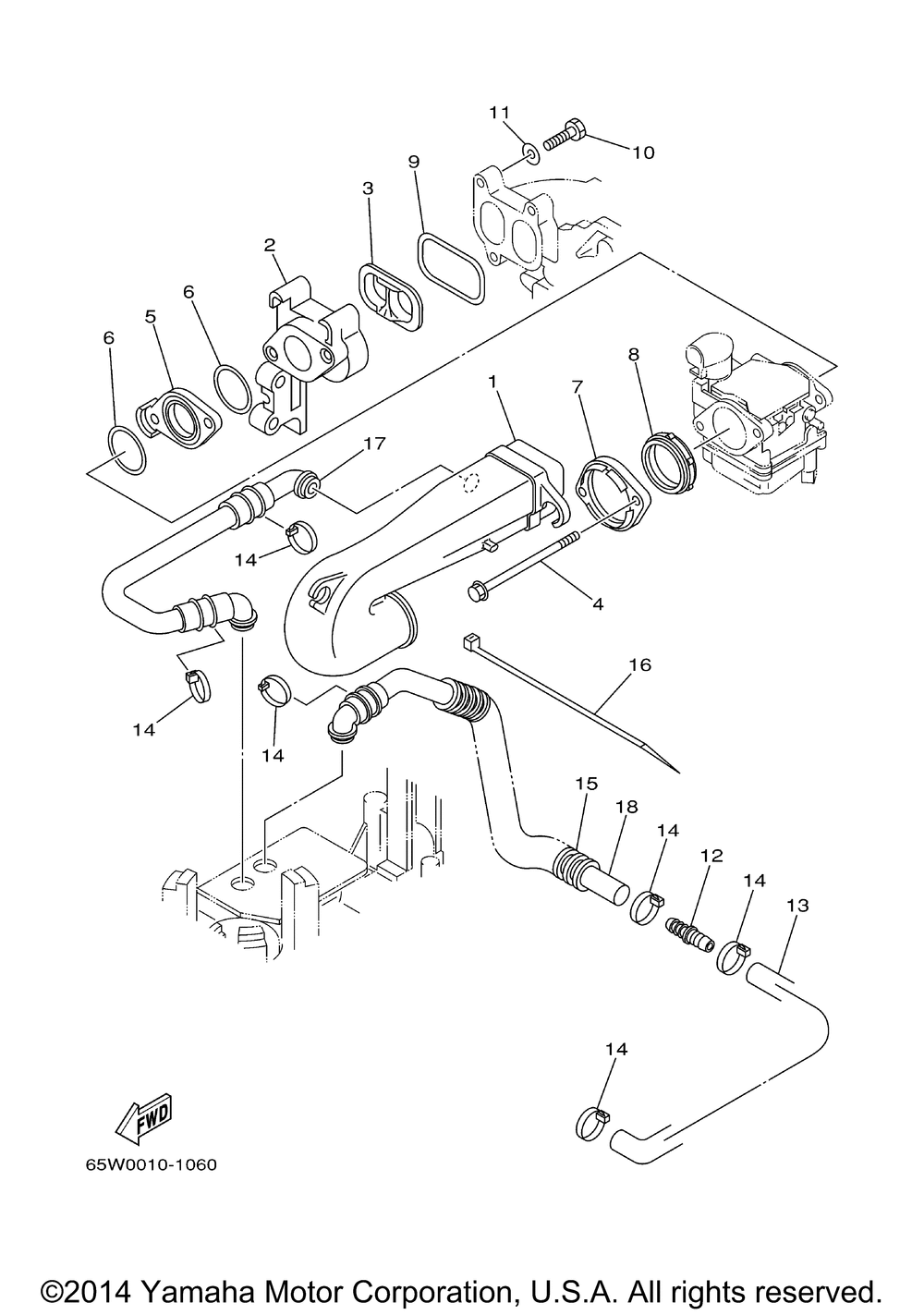 11
10
9
3
2
6
5
6
8
7
1
17
14
4
16
14
14
15
18
14
12
14
13
14
FWD
65W0010-1060
©2014 Yamaha Motor Corporation, U.S.A. All rights reserved.