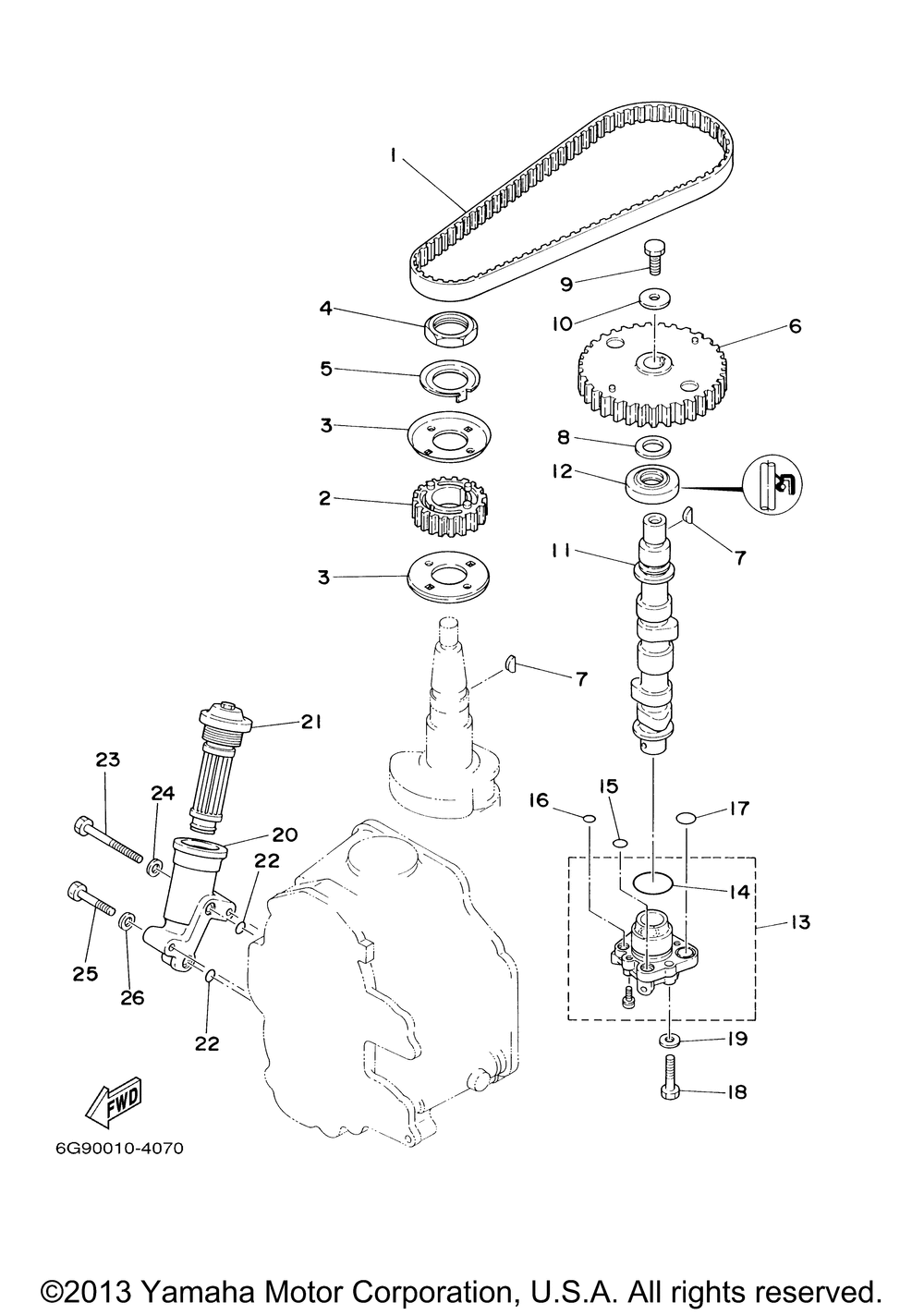 1
9
4
10
6
5
3
8
12
2
7
11
3
7
21
23
24
16
15
17
20
22
14
13
25
26
22
19
18
FWD
6G90010-4070

©2013 Yamaha Motor Corporation, U.S.A. All rights reserved.