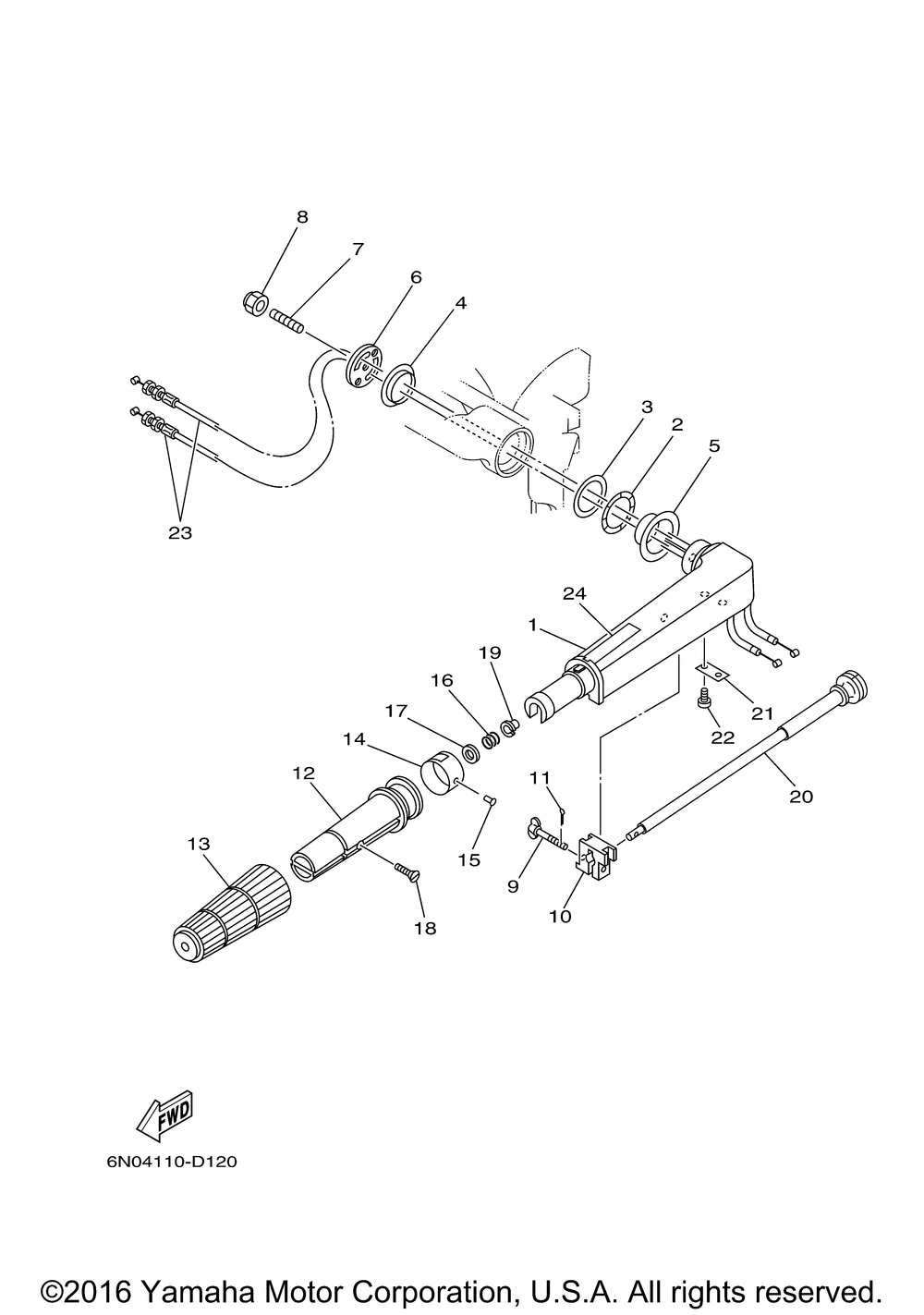 8
7
6
4
3
2
5
23
24
1
19
16
17
14
12
13
15
18
11
9
10
21
22
20
FWD
6N04110-D120
©2016 Yamaha Motor Corporation, U.S.A. All rights reserved.