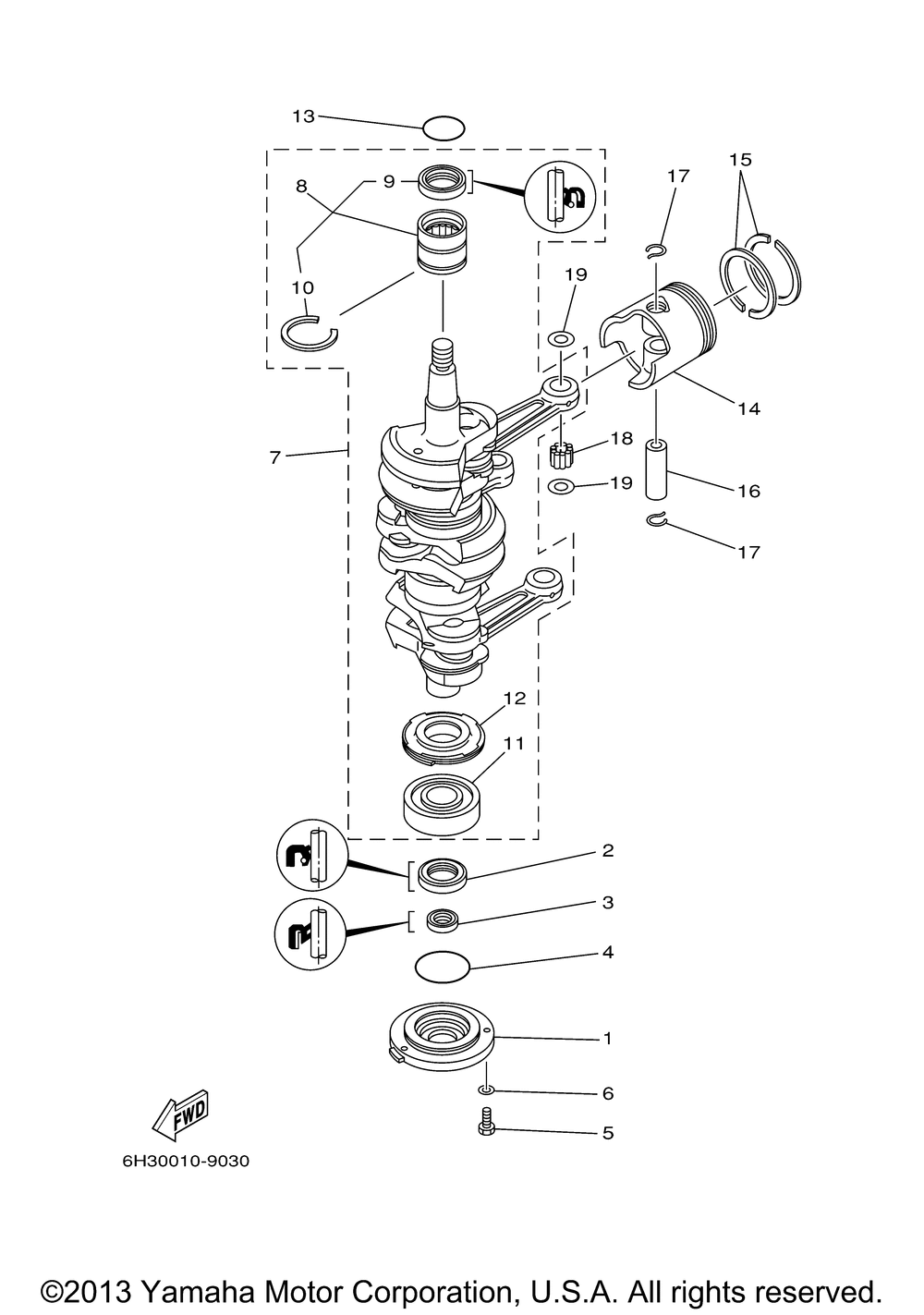 13
9
8
10
17
15
19
14
7
18
19
16
17
12
11
2
3
4
1
6
5
FWD
6H30010-9030

©2013 Yamaha Motor Corporation, U.S.A. All rights reserved.