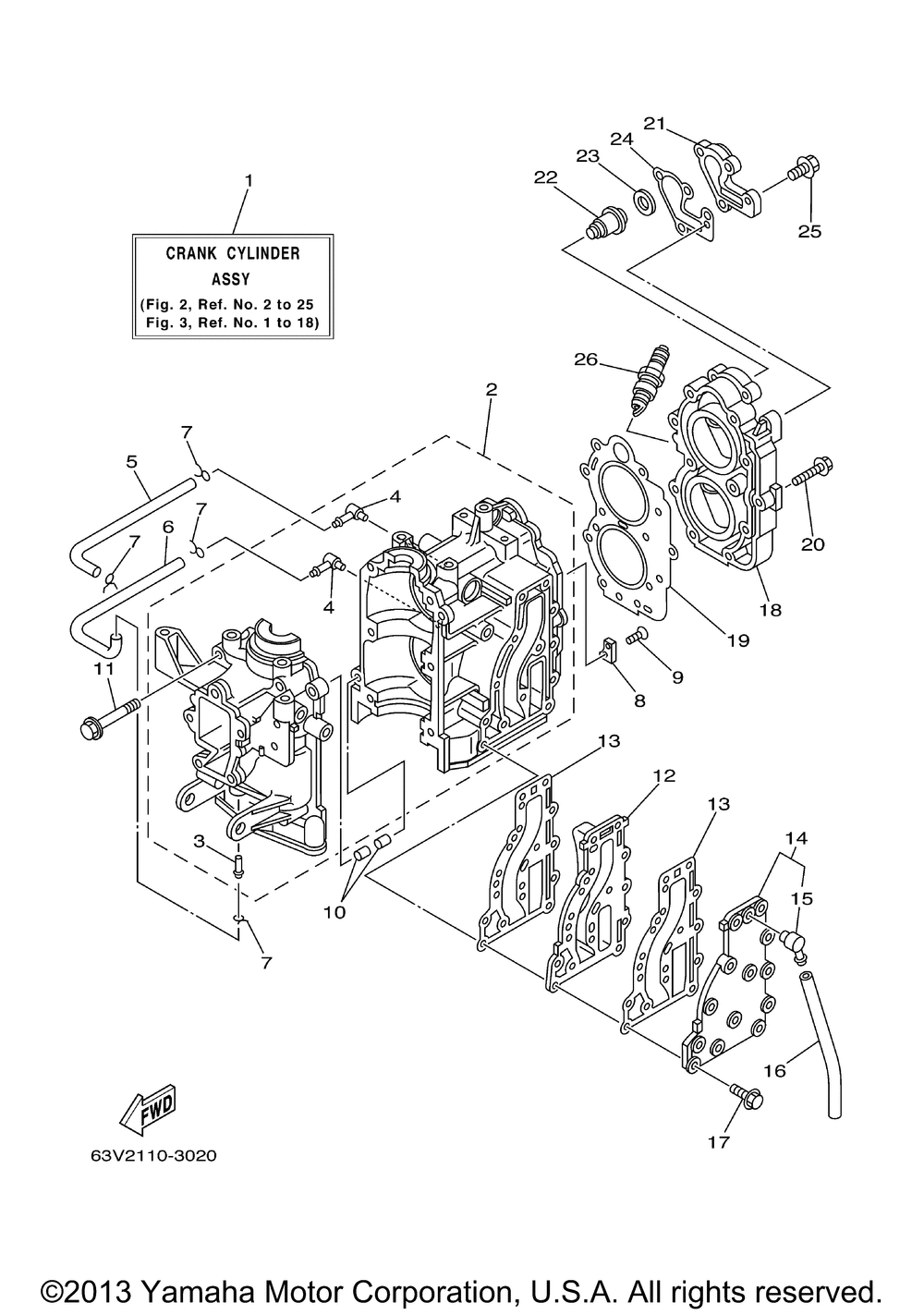 1

CRANK CYLINDER
ASSY
(Fig. 2, Ref. No. 2 to 25
Fig. 3, Ref. No. 1 to 18)

21
24
23
22
25
26
2
7
5
7
6
7
4
4
20
18
19
9
8
11
13
12
13
14
15
3
10
7
16
17
FWD
63V2110-3020

©2013 Yamaha Motor Corporation, U.S.A. All rights reserved.