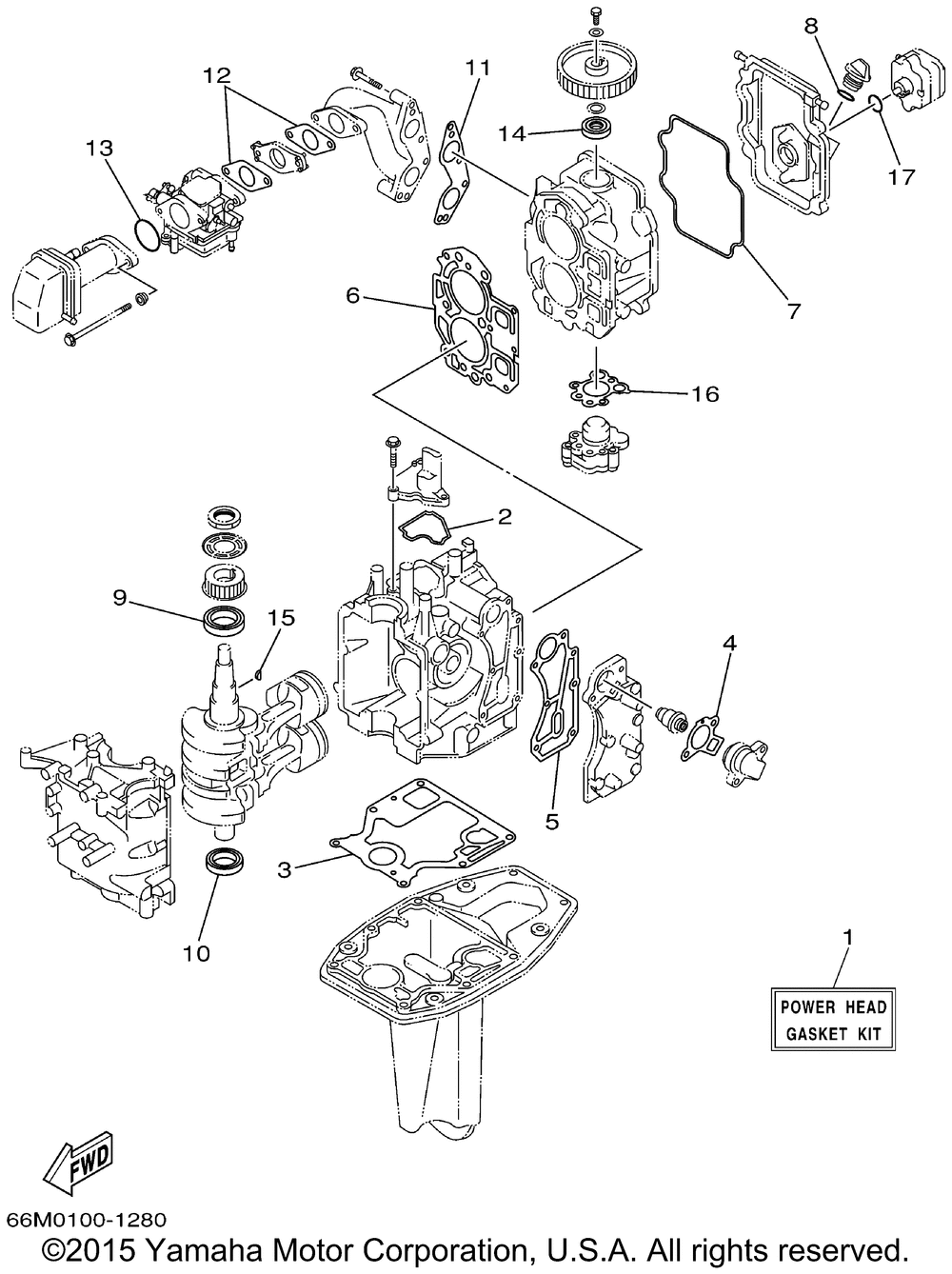 12
11
8
13
14
17
6
7
16
2
9
15
4
5
3
10
1
POWER HEAD GASKET KIT
FWD
66M0100-1280
©2015 Yamaha Motor Corporation, U.S.A. All rights reserved.