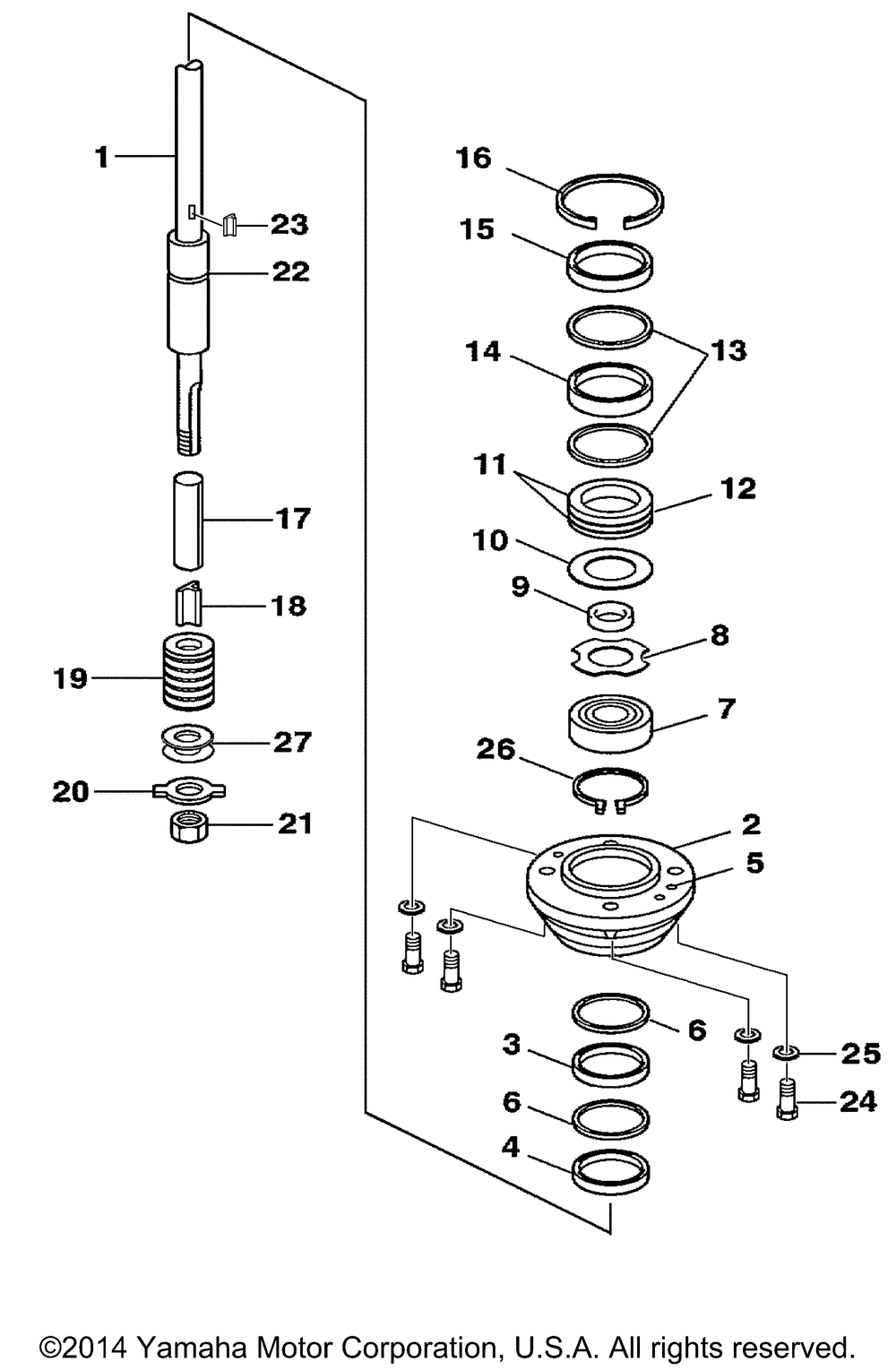 1
23
22
17
18
19
27
20
21
16
15
14
13
11
12
10
9
8
7
26
2
5
6
3
6
4
25
24

©2014 Yamaha Motor Corporation, U.S.A. All rights reserved.