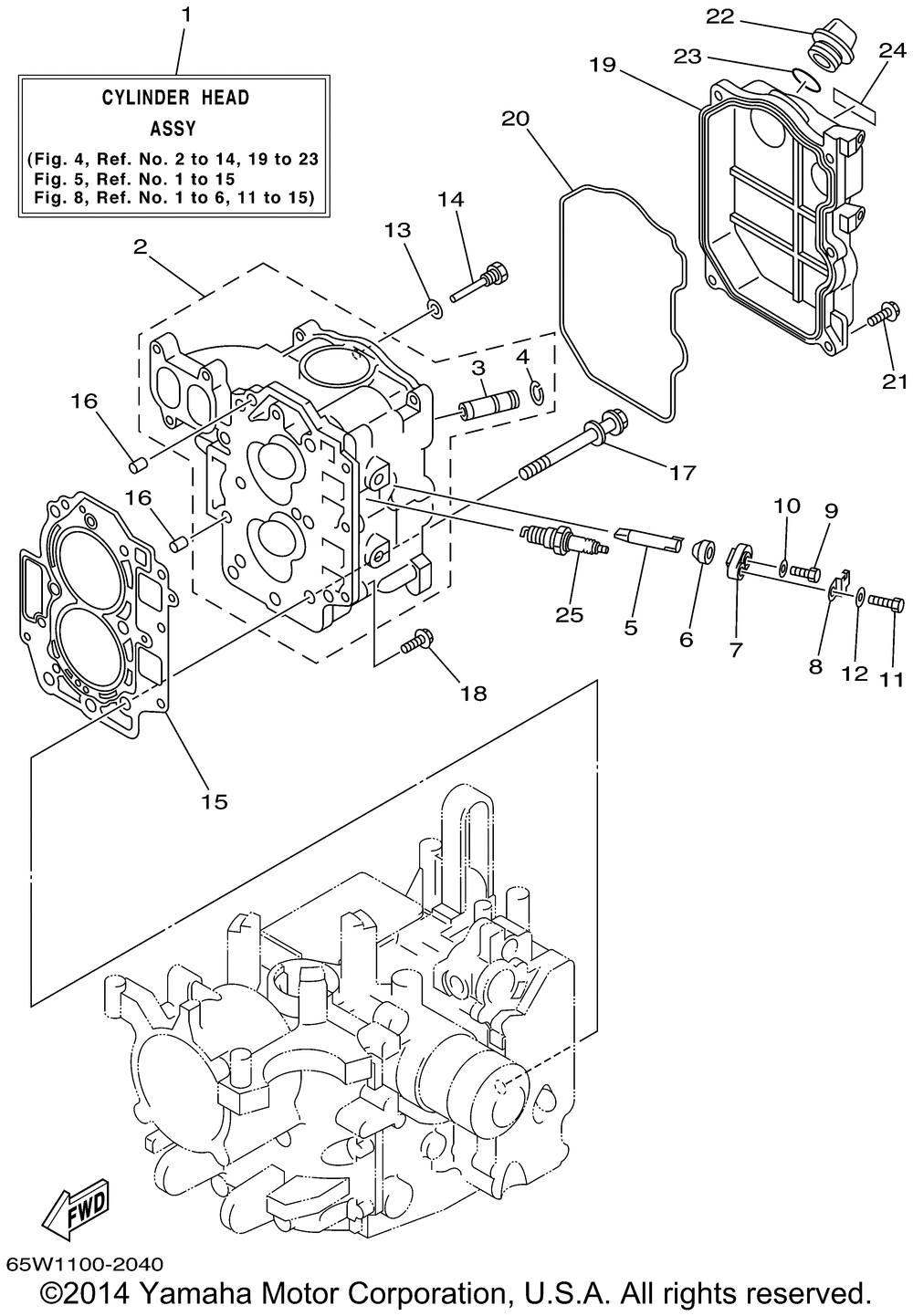 1

CYLINDER HEAD
ASSY
(Fig. 4, Ref. No. 2 to 14, 19 to 23
Fig. 5, Ref. No. 1 to 15
Fig. 8, Ref. No. 1 to 6, 11 to 15)

22
23
24
19
20
14
13
2
4
3
21
16
17
16
10
9
25
5
6
7
8
12
11
18
15

FWD

65W1100-2040
©2014 Yamaha Motor Corporation, U.S.A. All rights reserved.