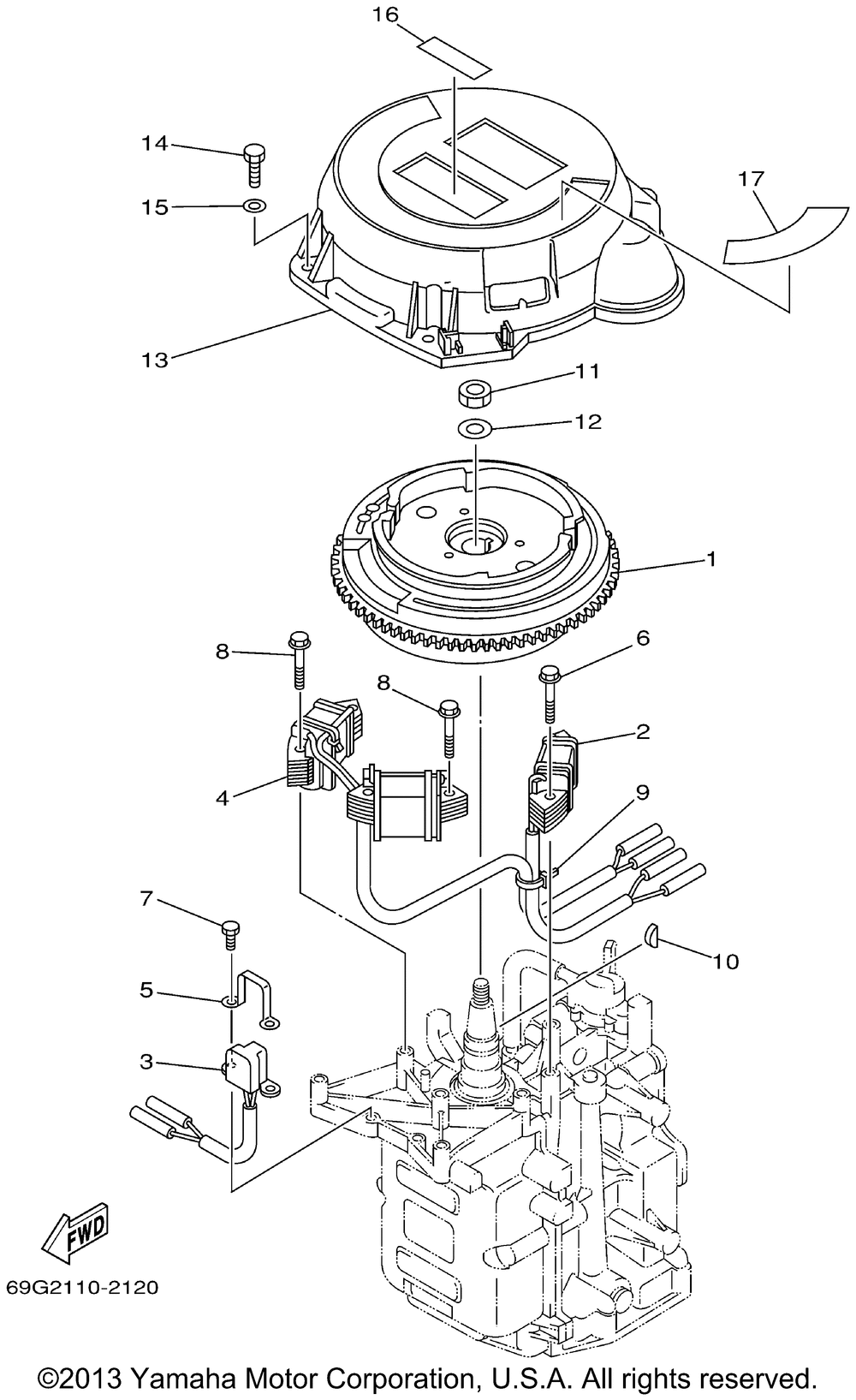 16

14

17

15

13

11

12

1

8

6

8

2

4

9

7

10

5

3

FWD

69G2110-2120

©2013 Yamaha Motor Corporation, U.S.A. All rights reserved.