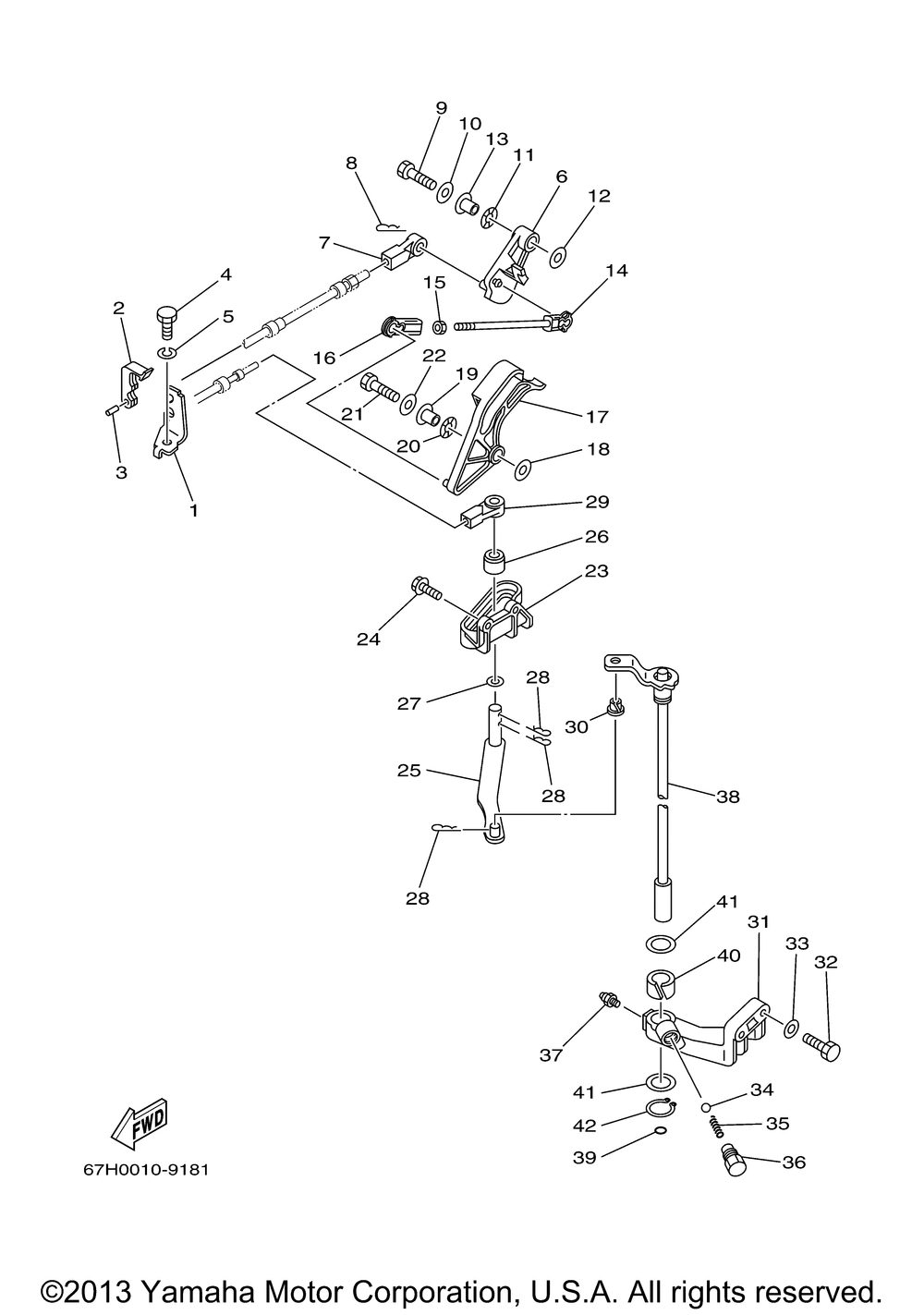 9
10
13
11
8
6
12
7
4
15
14
2
5
16
22
19
21
17
20
18
3
1
29
26
23
24
27
28
30
25
28
38
28
41
31
33
32
40
37
41
34
42
35
39
36
FWD
67H0010-9181

©2013 Yamaha Motor Corporation, U.S.A. All rights reserved.