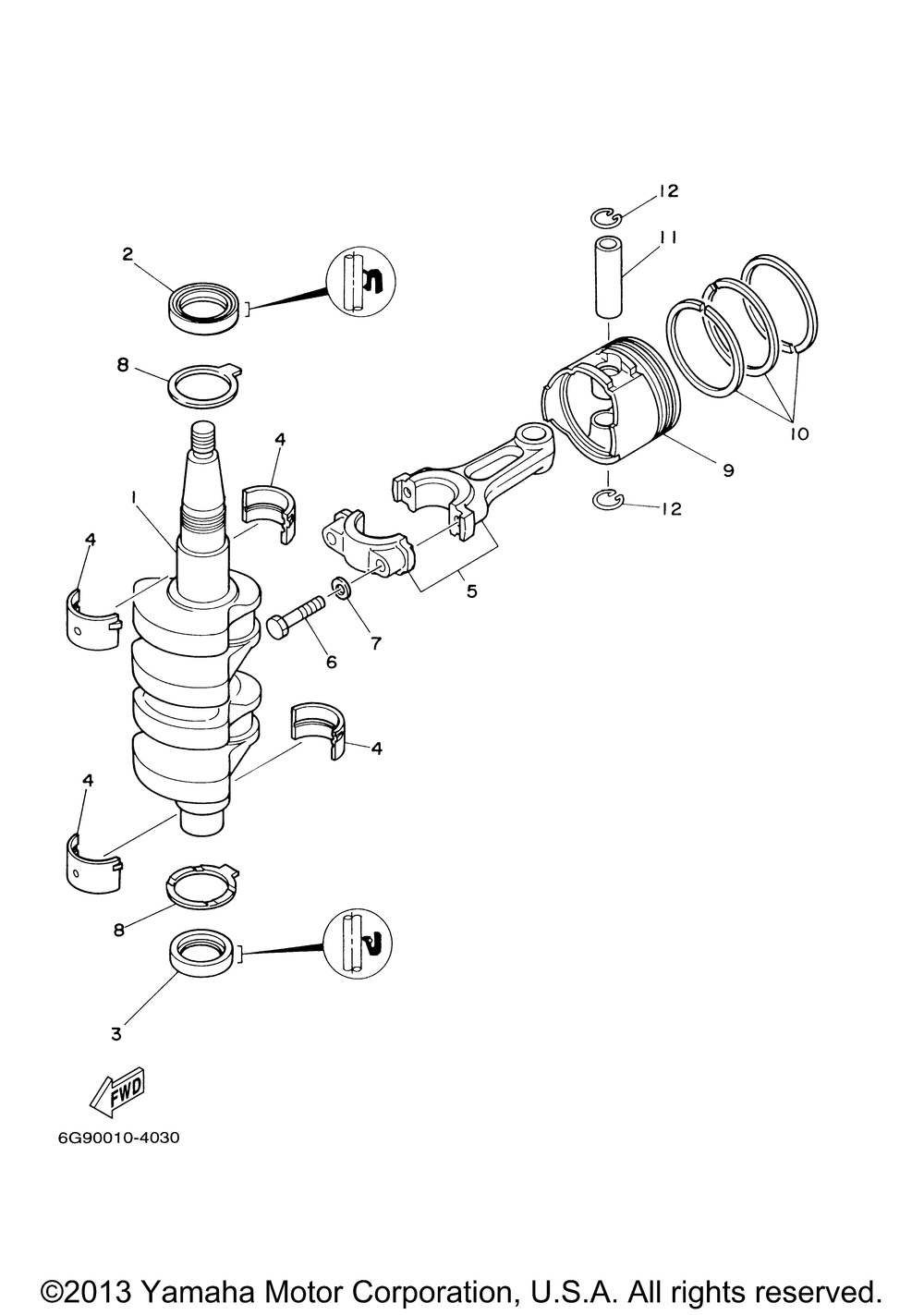 12
11
2
8
4
1
4
10
9
12
5
7
6
4
4
8
3
FWD
6G90010-4030

©2013 Yamaha Motor Corporation, U.S.A. All rights reserved.