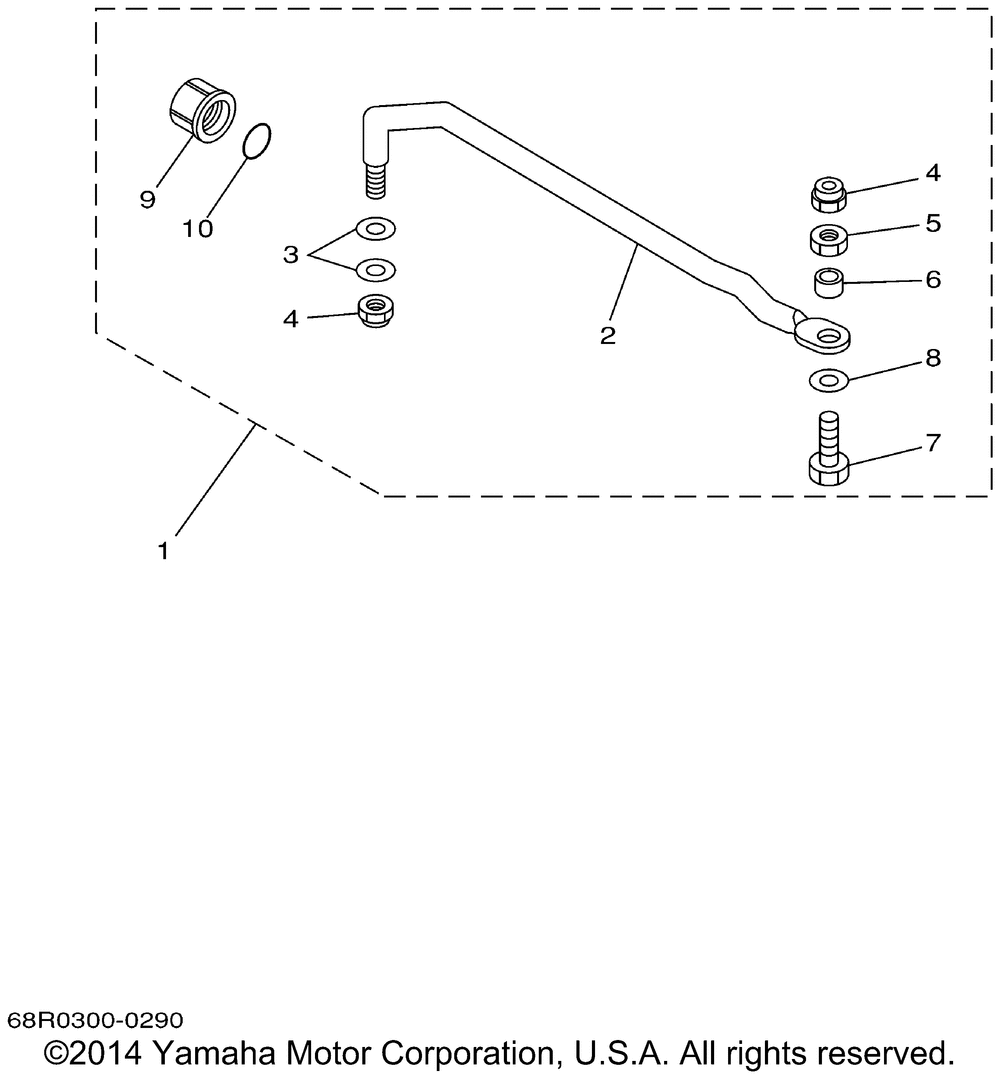 9
10
3
4
2
4
5
6
8
7
1

68R0300-0290
©2014 Yamaha Motor Corporation, U.S.A. All rights reserved.