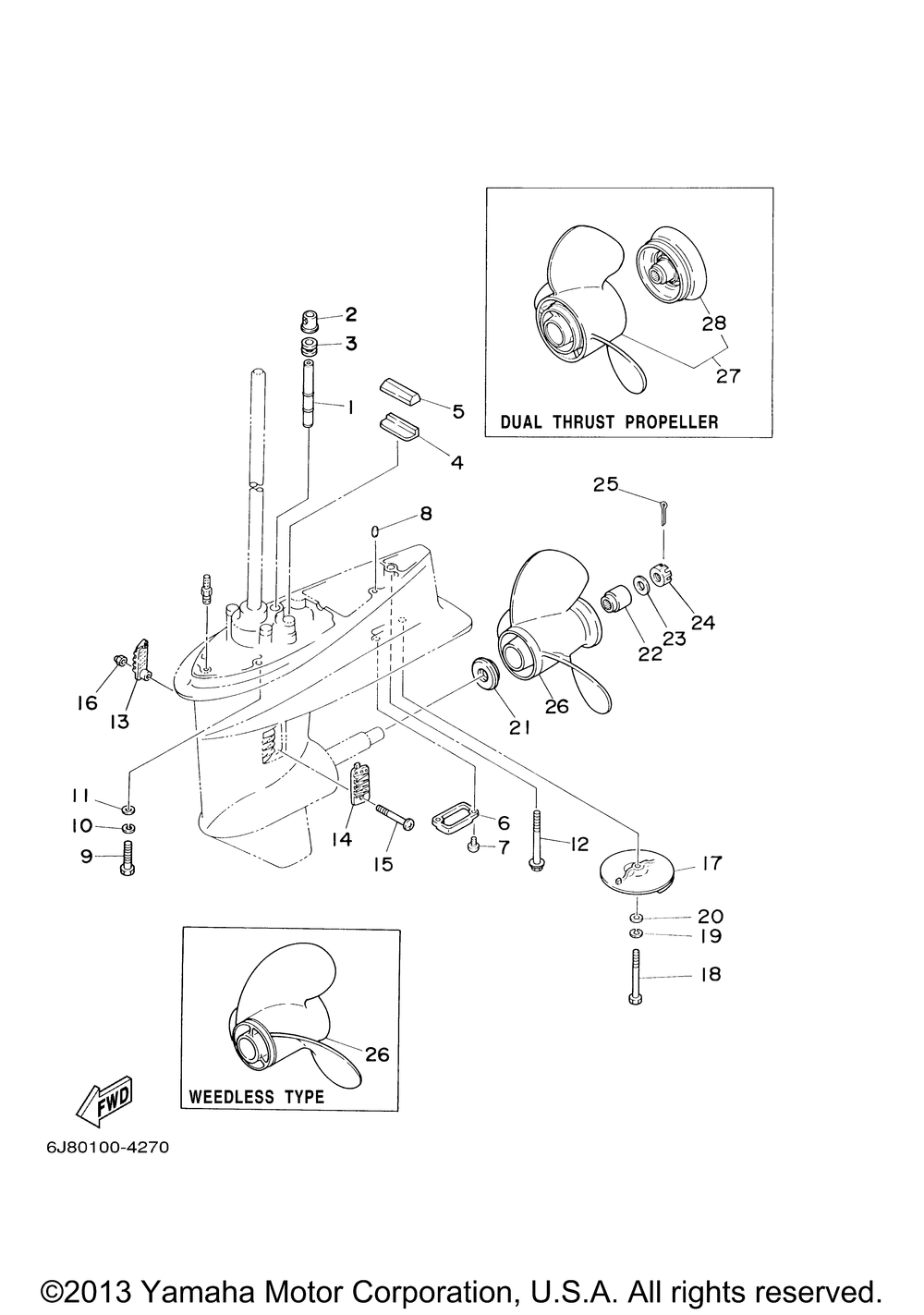 28
27
DUAL THRUST PROPELLER
2
3
1
5
4
8
25
24
23
22
26
21
16
13
11
10
9
14
15
6
7
12
17
20
19
18
26
WEEDLESS TYPE
FWD
6J80100-4270
©2013 Yamaha Motor Corporation, U.S.A. All rights reserved.