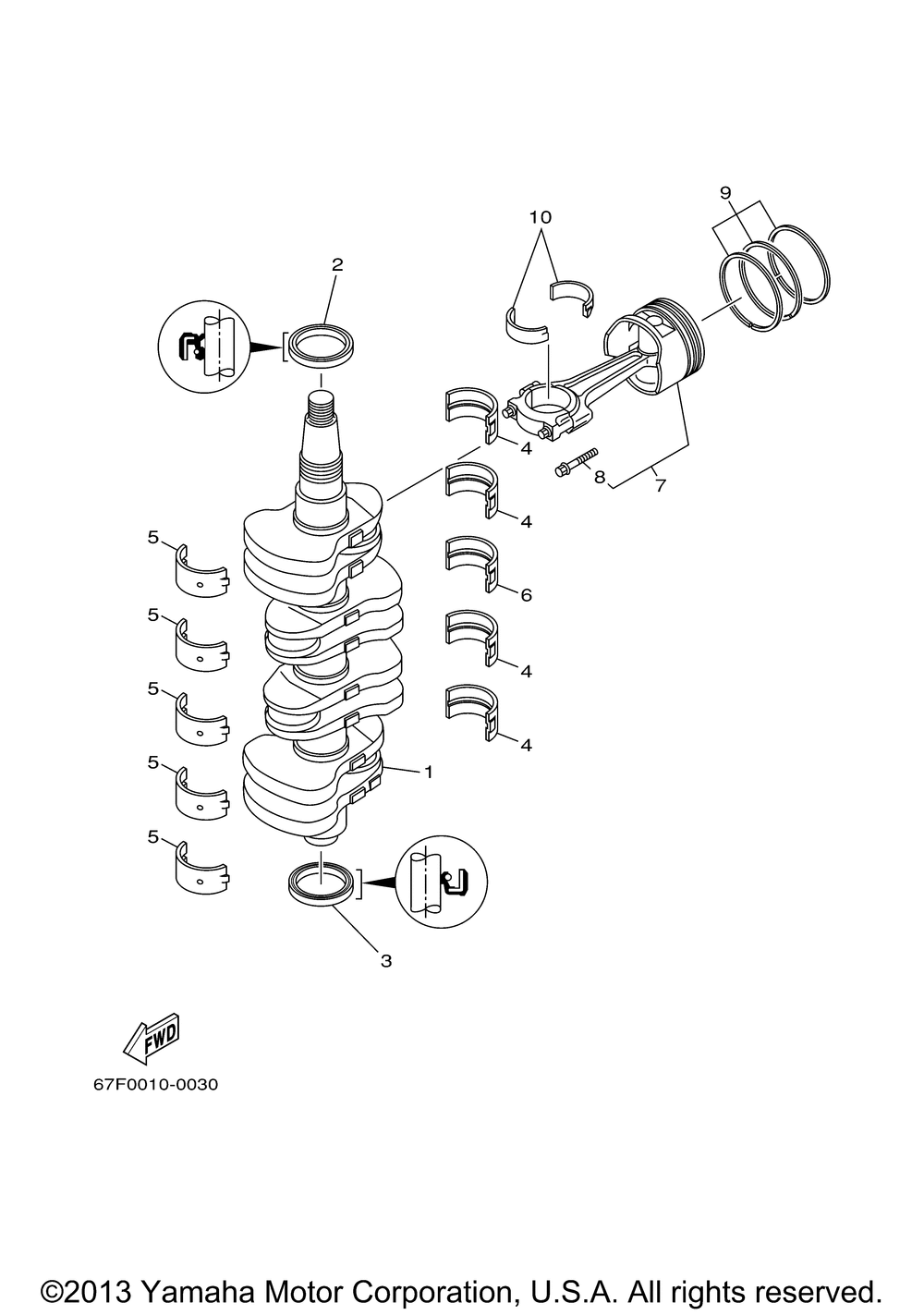 9
10
2
4
8
7
4
5
6
5
4
5
4
5
1
5
3
FWD
67F0010-0030
©2013 Yamaha Motor Corporation, U.S.A. All rights reserved.