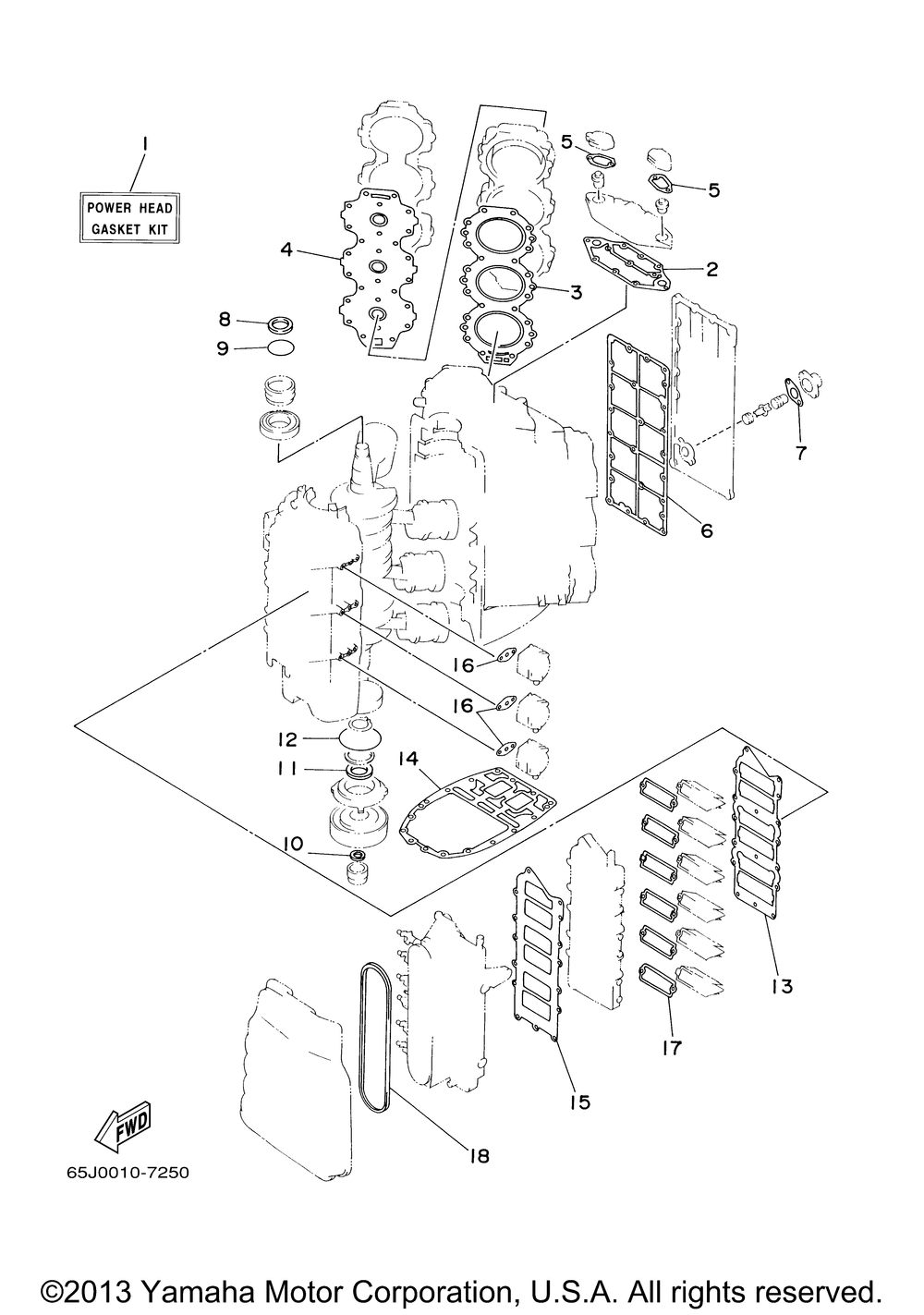 1
POWER HEAD GASKET KIT
5
5
4
2
3
8
9
7
6
16
16
12
11
14
10
13
17
15
18
FWD
65J0010-7250

©2013 Yamaha Motor Corporation, U.S.A. All rights reserved.