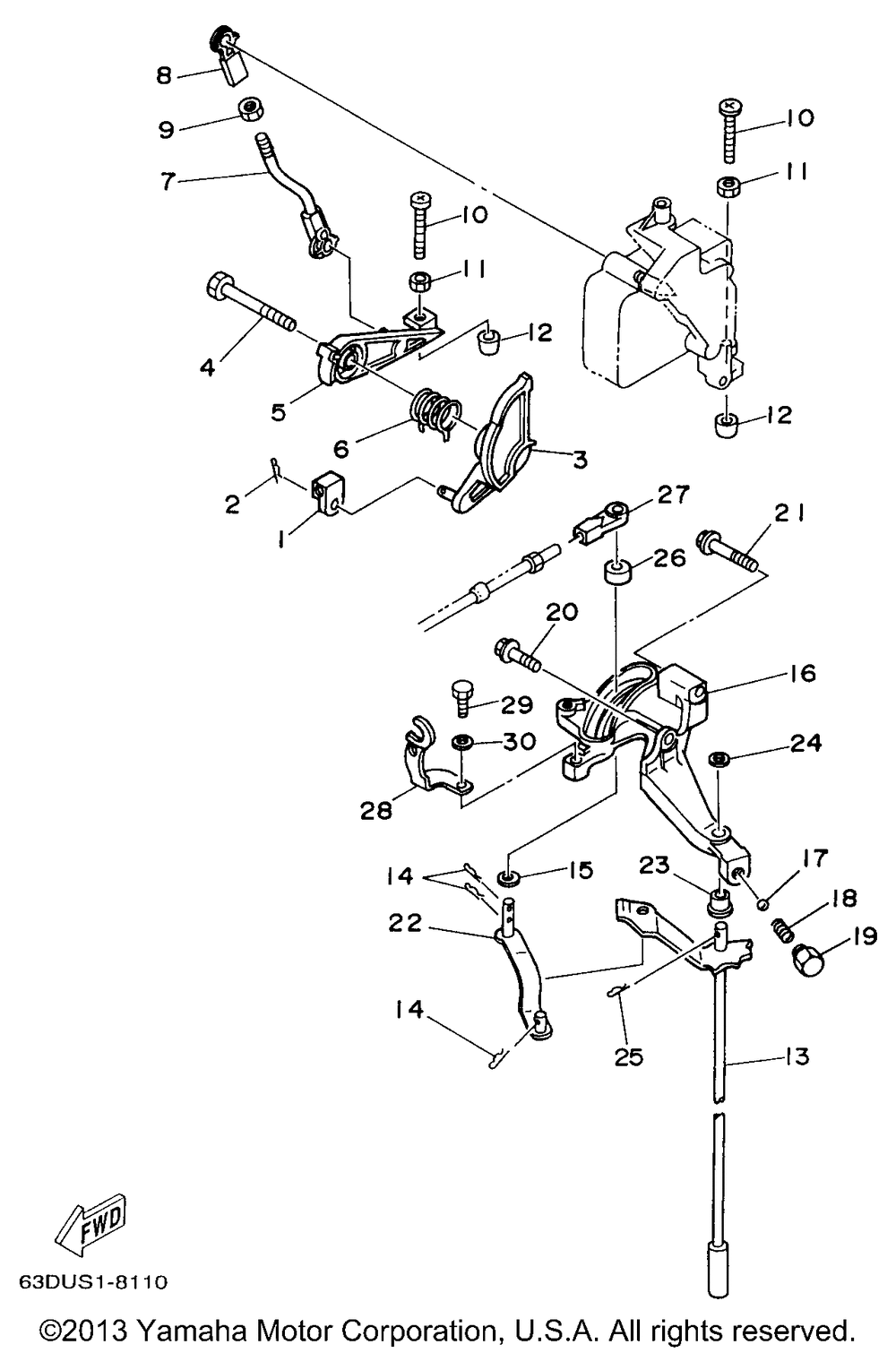 8
9
7
10
11
10
11
4
12
5
6
3
12
2
1
27
21
26
20
16
29
30
24
28
14
15
23
17
18
22
19
14
25
13
FWD
63DUS1-8110
©2013 Yamaha Motor Corporation, U.S.A. All rights reserved.