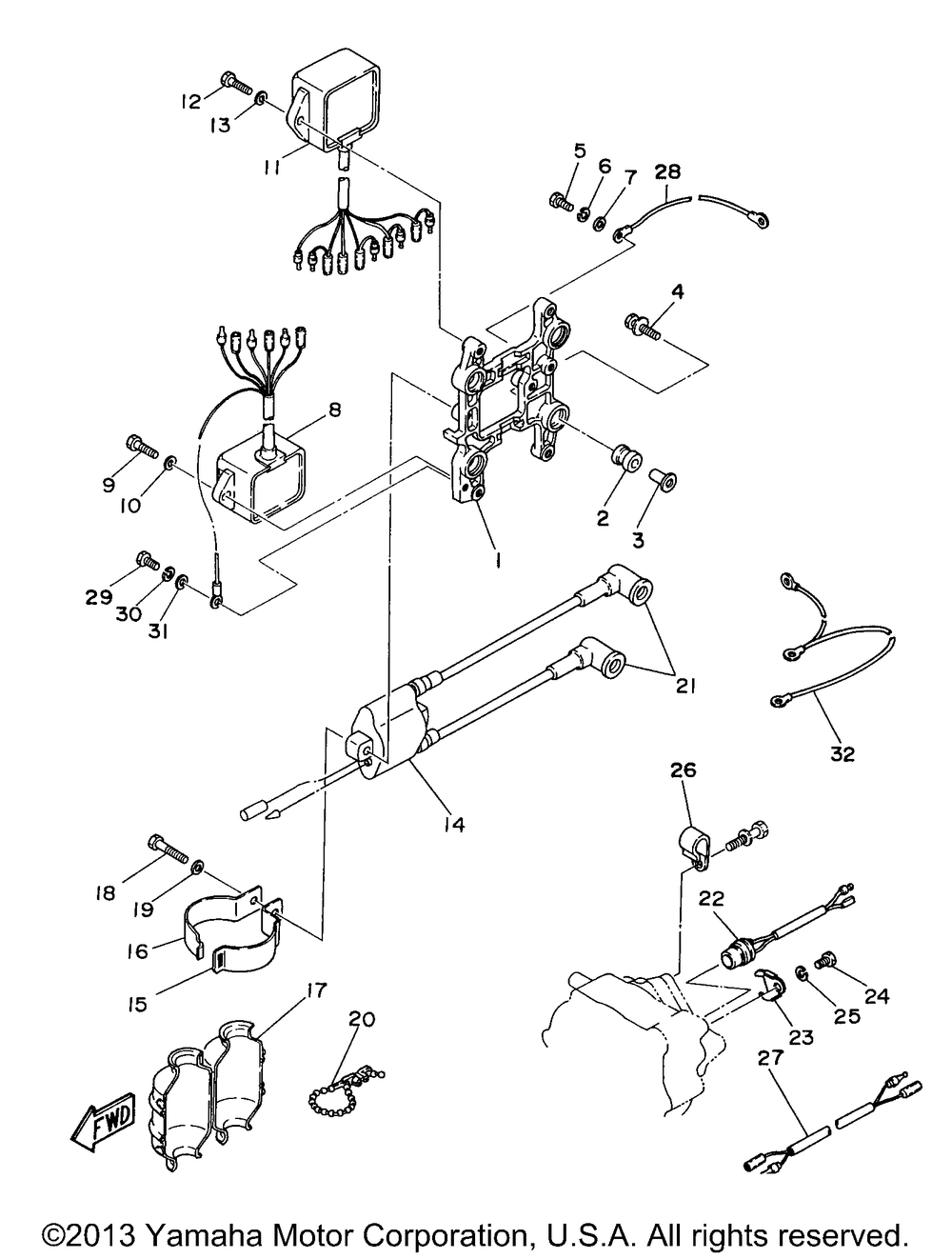 12
13
11
5
6
7
28
4
8
9
10
2
3
1
29
30
31
21
32
14
26
18
19
16
15
22
24
25
23
17
20
27
FWD

©2013 Yamaha Motor Corporation, U.S.A. All rights reserved.