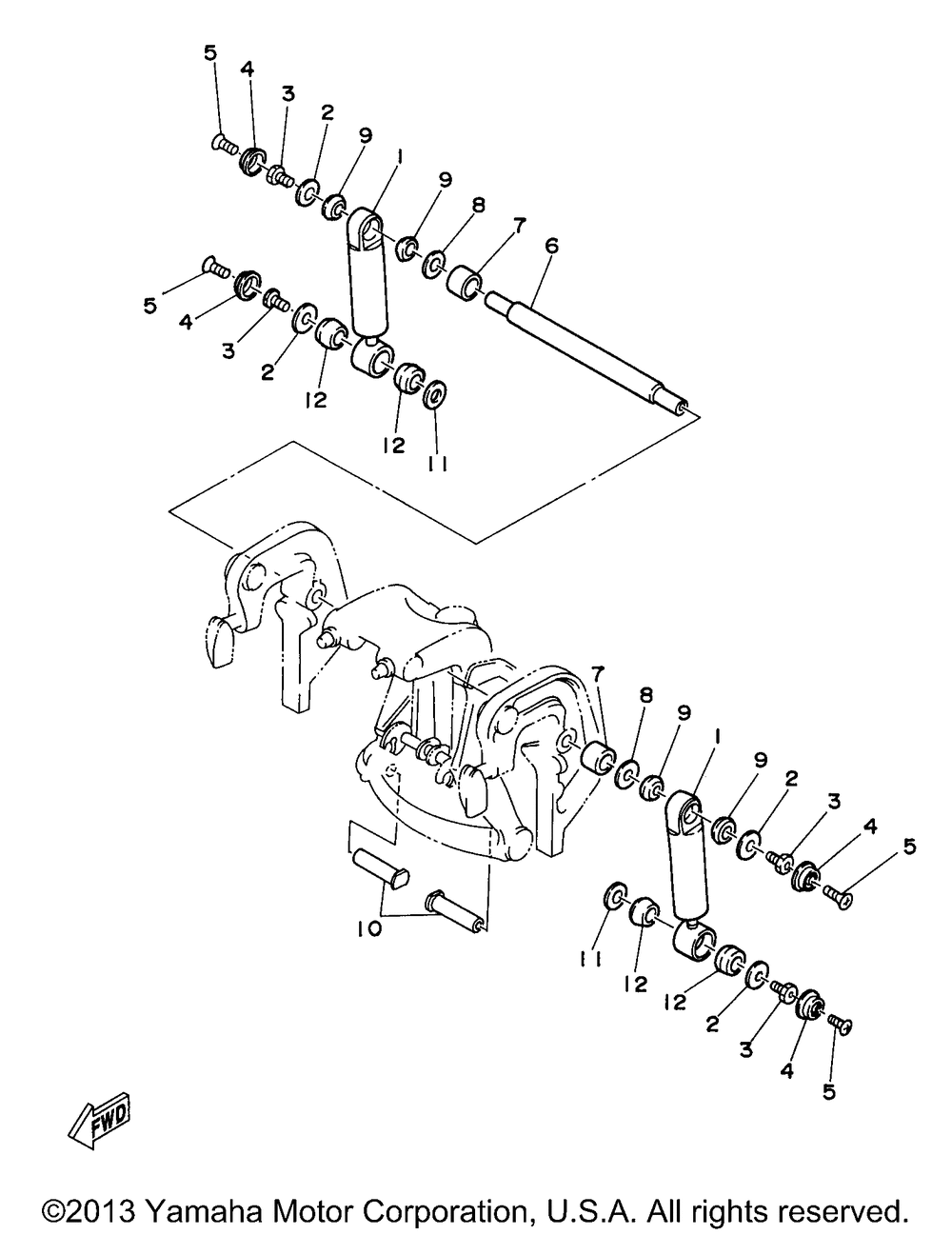 5
4
3
2
9
1
9
8
7
6
5
4
3
2
12
12
11
7
8
9
1
9
2
3
4
5
10
11
12
12
2
3
4
5
FWD
©2013 Yamaha Motor Corporation, U.S.A. All rights reserved.