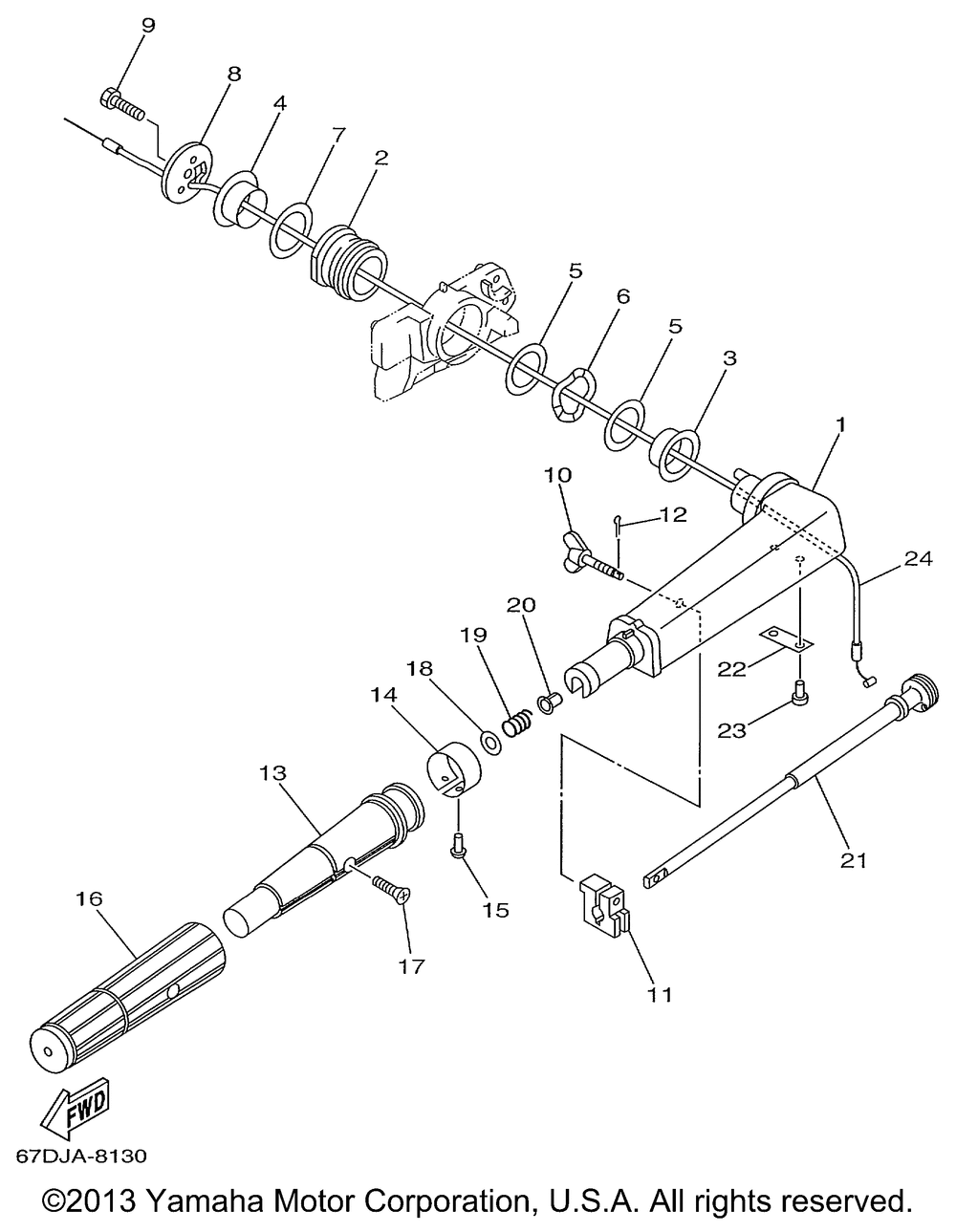 9
8
4
7
2
5
6
5
3
1
10
12
24
20
19
18
14
22
23
13
21
16
15
17
11
FWD
67DJA-8130

©2013 Yamaha Motor Corporation, U.S.A. All rights reserved.