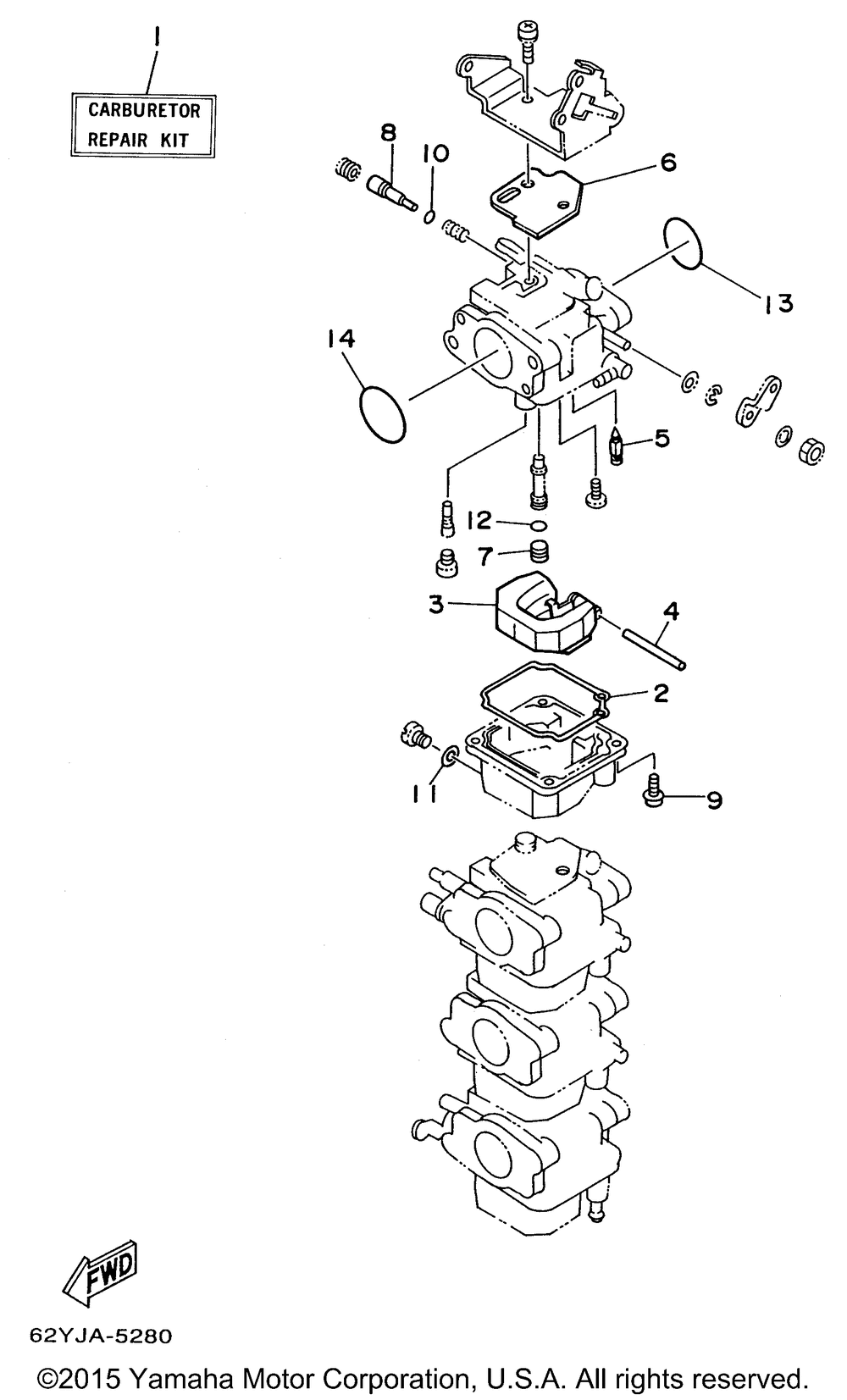 1
CARBURETOR REPAIR KIT
8
10
6
13
14
5
12
7
3
4
2
11
9
FWD
62YJA-5280
©2015 Yamaha Motor Corporation, U.S.A. All rights reserved.