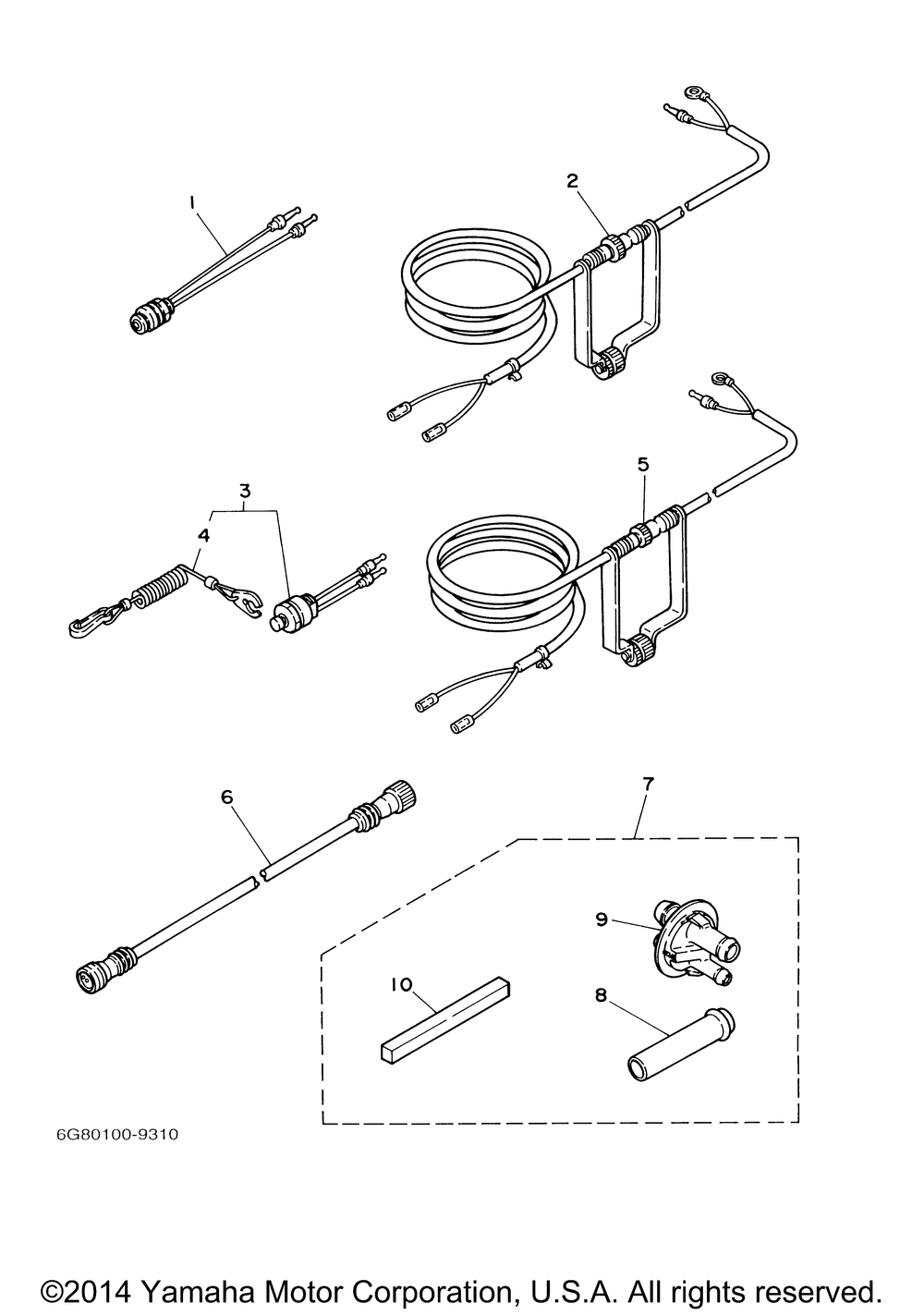 1
2
3
4
5
6
7
9
10
8
6G80100-9310
©2014 Yamaha Motor Corporation, U.S.A. All rights reserved.