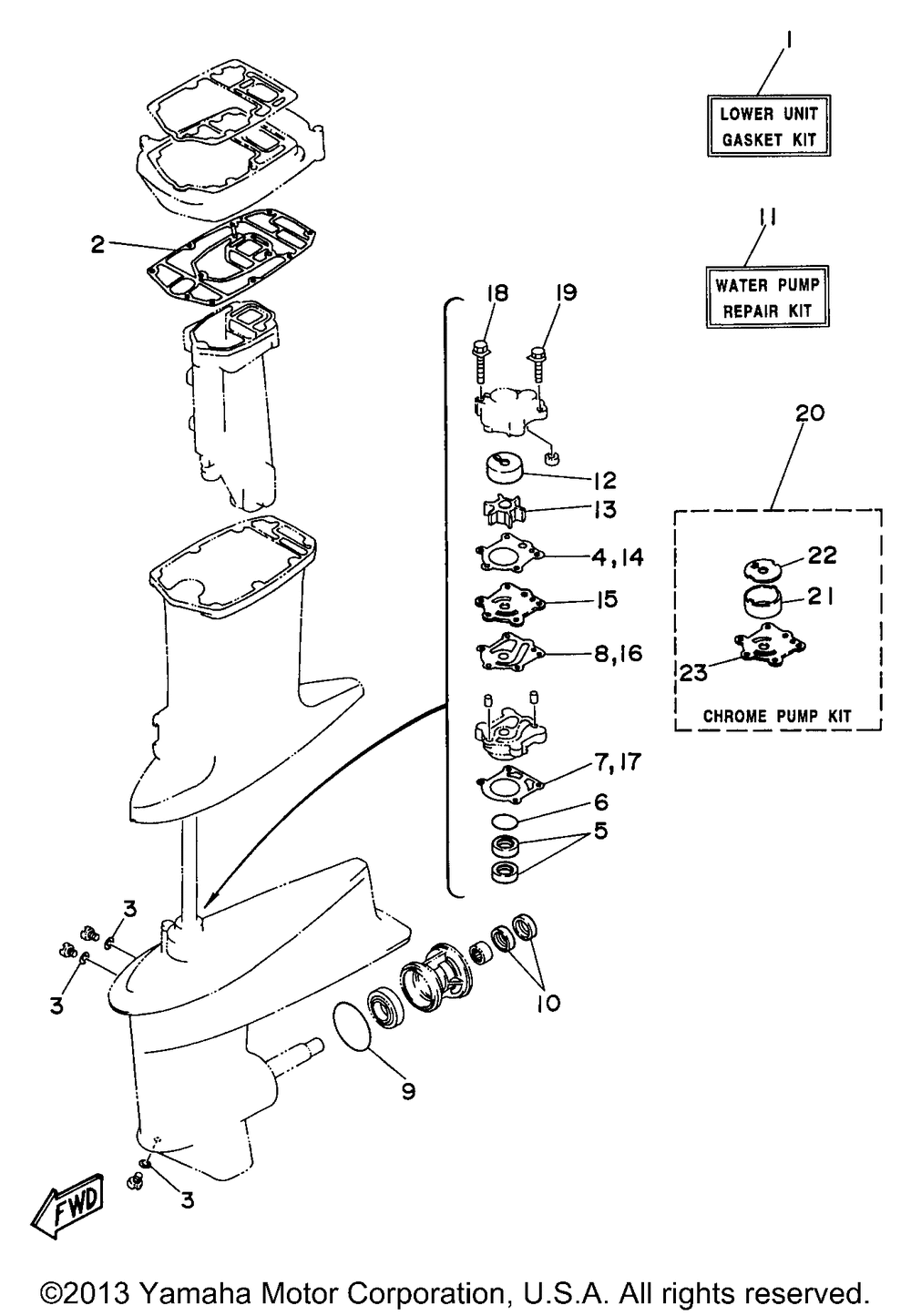 1

LOWER UNIT GASKET KIT

11

WATER PUMP REPAIR KIT

2

18

19

20

12

13

4,14

15

8,16

22

21

23

CHROME PUMP KIT

7,17

6

5

3

3

10

9

3

FWD

©2013 Yamaha Motor Corporation, U.S.A. All rights reserved.