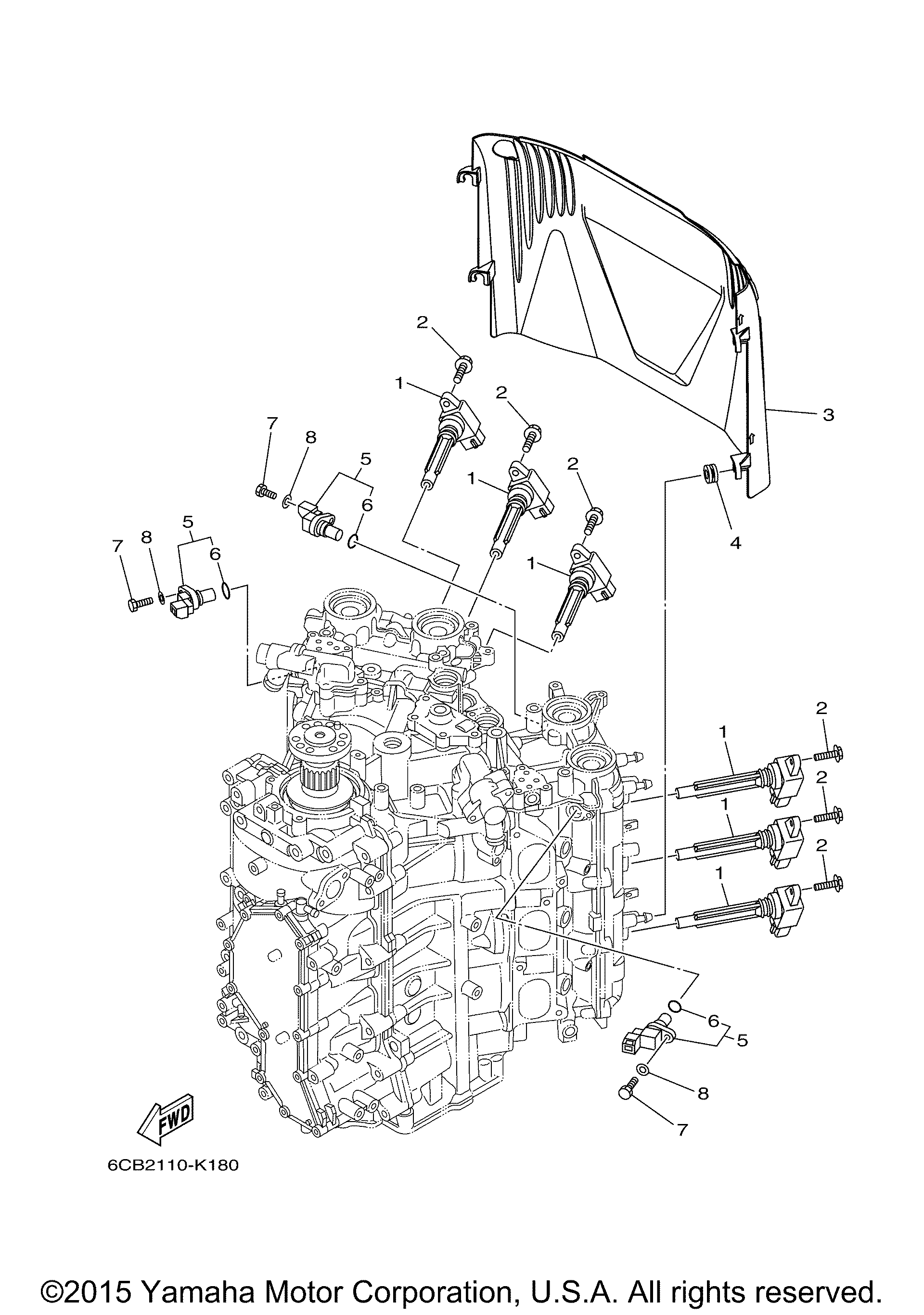 2
1
2
3
7
8
5
1
2
6
4
7
8
5
6
1
2
1
2
1
2
1
6
5
8
7
FWD
6CB2110-K180

©2015 Yamaha Motor Corporation, U.S.A. All rights reserved.