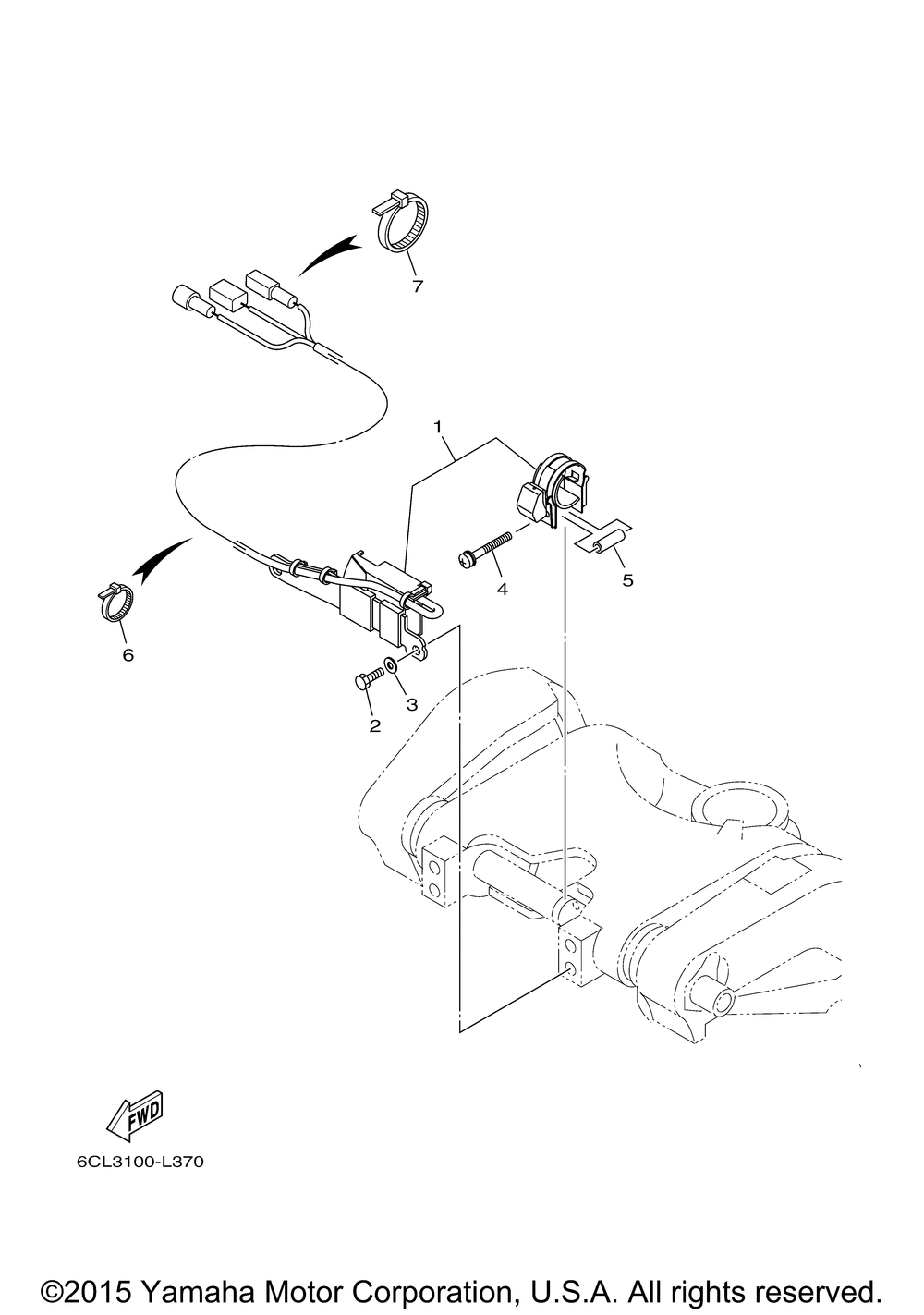 7

1

4

5

6

3

2

FWD

6CL3100-L370

©2015 Yamaha Motor Corporation, U.S.A. All rights reserved.