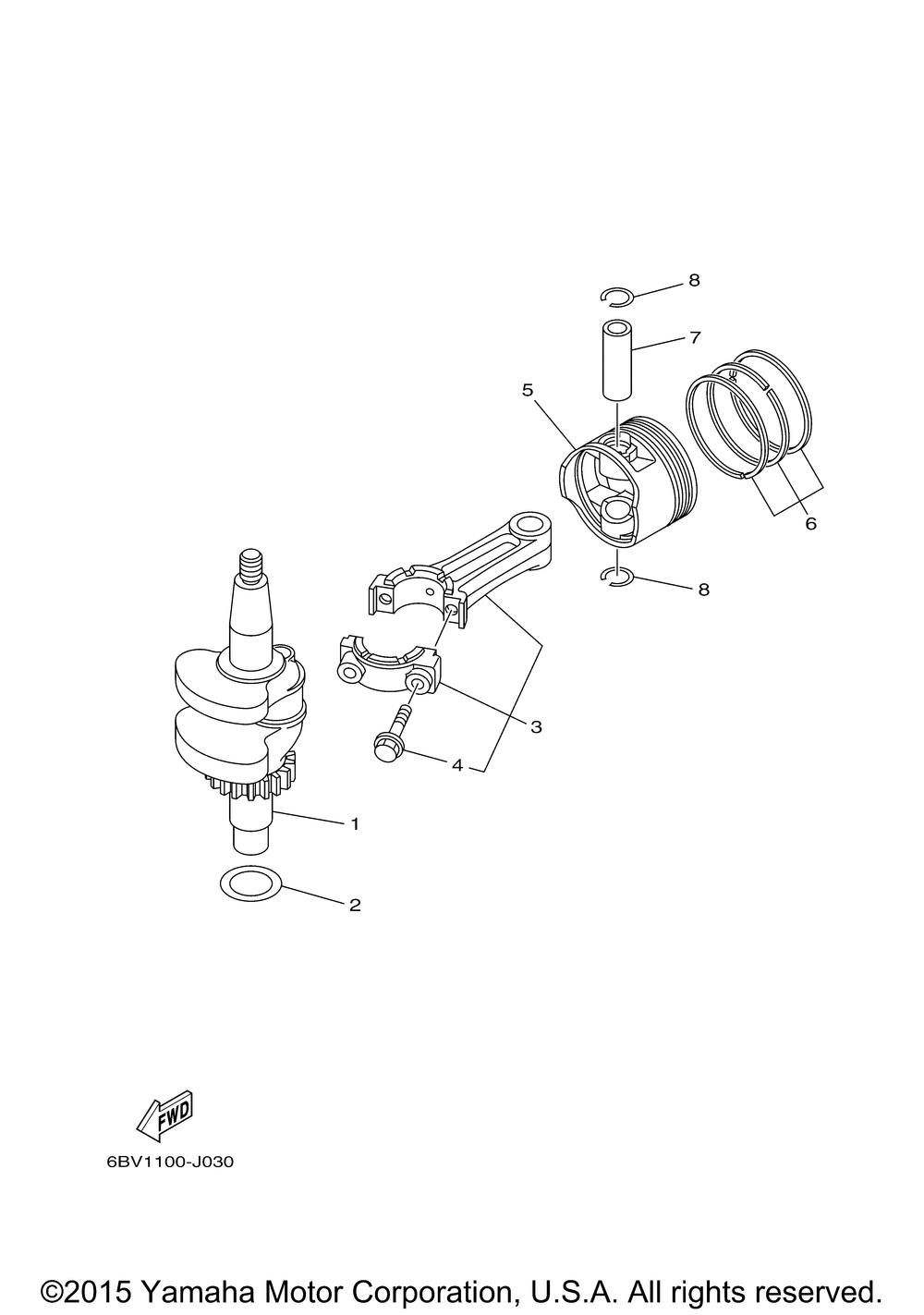 8
7
5
6
8
3
4
1
2
FWD
6BV1100-J030
©2015 Yamaha Motor Corporation, U.S.A. All rights reserved.