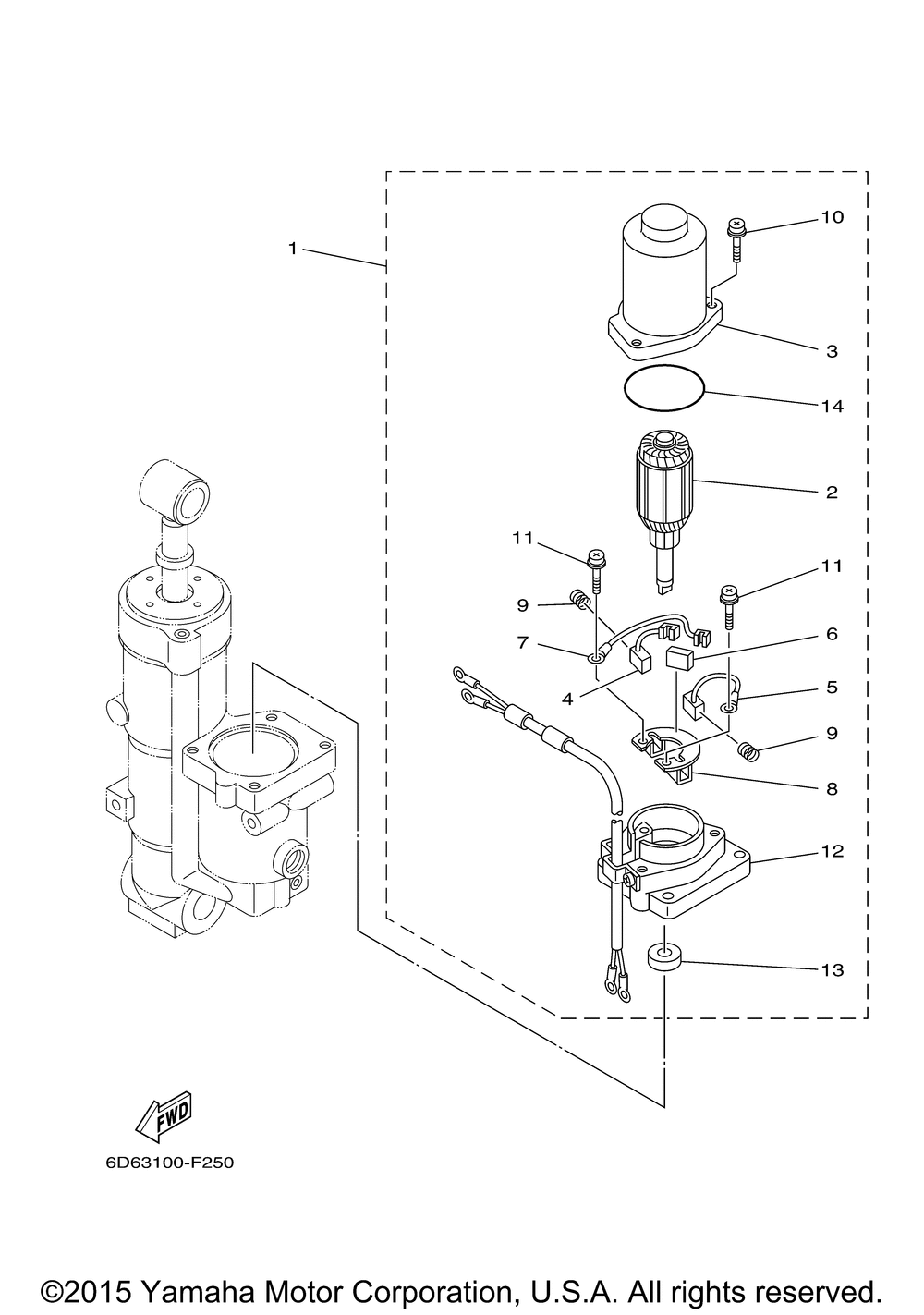 1

10

3

14

2

11

11

9

7

6

4

5

9

8

12

13

FWD

6D63100-F250

©2015 Yamaha Motor Corporation, U.S.A. All rights reserved.