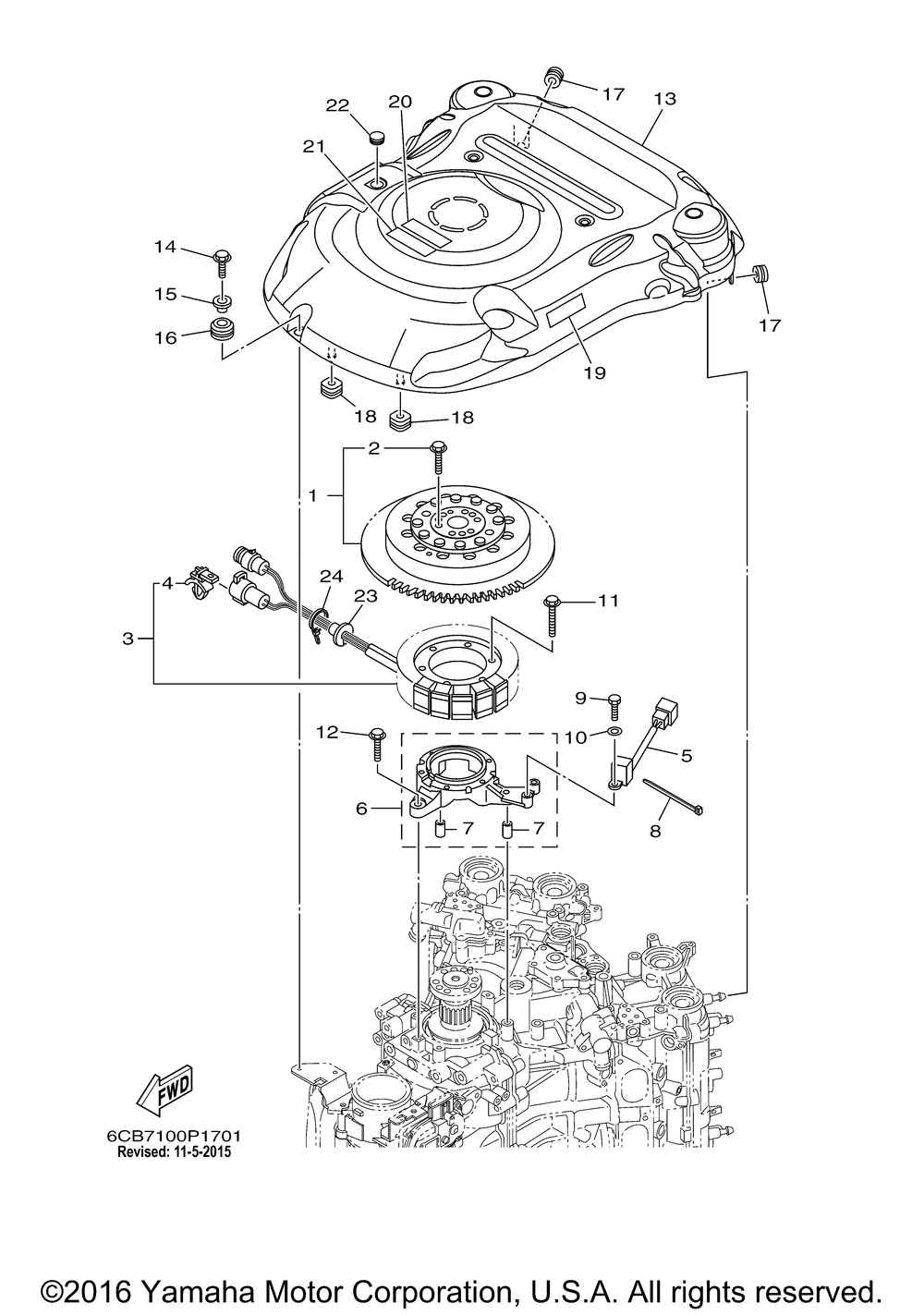 17
13
22
20
21
14
15
16
17
19
18
18
2
1
4
24
23
11
3
9
10
5
12
6
7
7
8
FWD
6CB7100P1701
Revised: 11-5-2015

©2016 Yamaha Motor Corporation, U.S.A. All rights reserved.