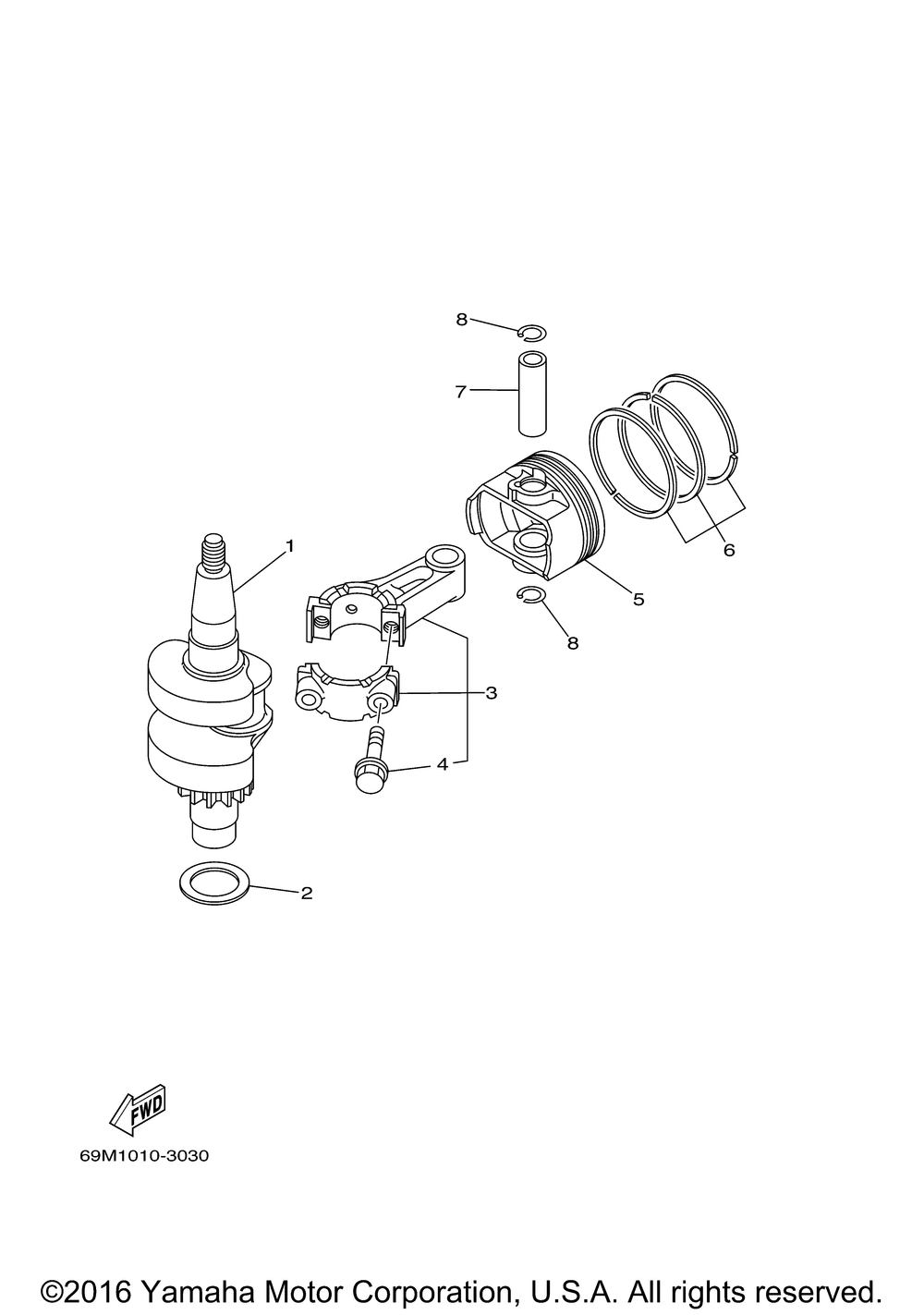 8
7
6
1
5
8
3
4
2
FWD
69M1010-3030
©2016 Yamaha Motor Corporation, U.S.A. All rights reserved.